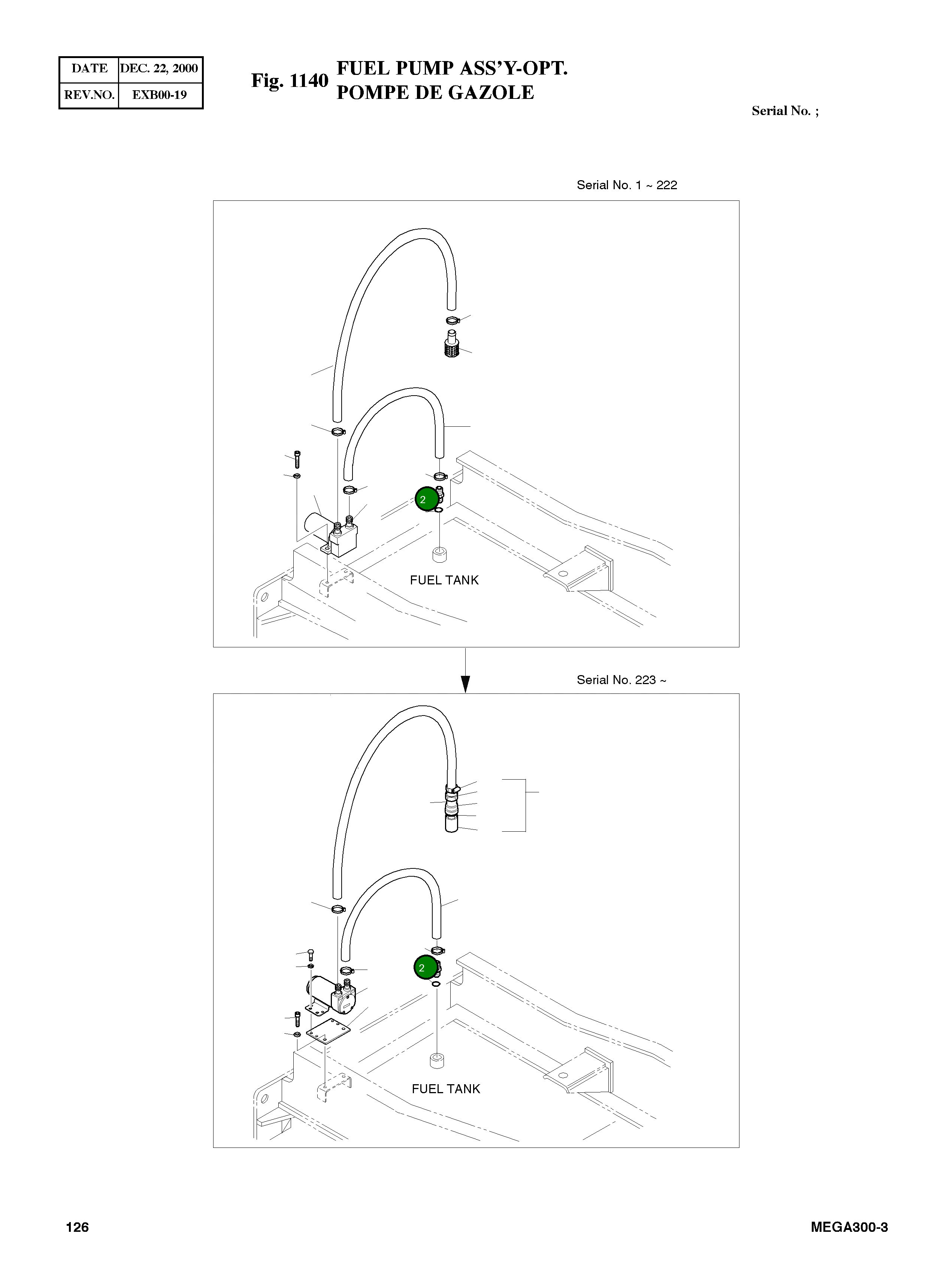 | DATE | DEC. 22, 2000 |
|---|---|
| REV.NO. | EXB00-19 |

Fig. 1140 FUEL PUMP ASS'Y-OPT.
POMPE DE GAZOLE

Serial No. ;

Serial No. 1 ~ 222

2

FUEL TANK

Serial No. 223 ~

2

FUEL TANK

126

MEGA300-3