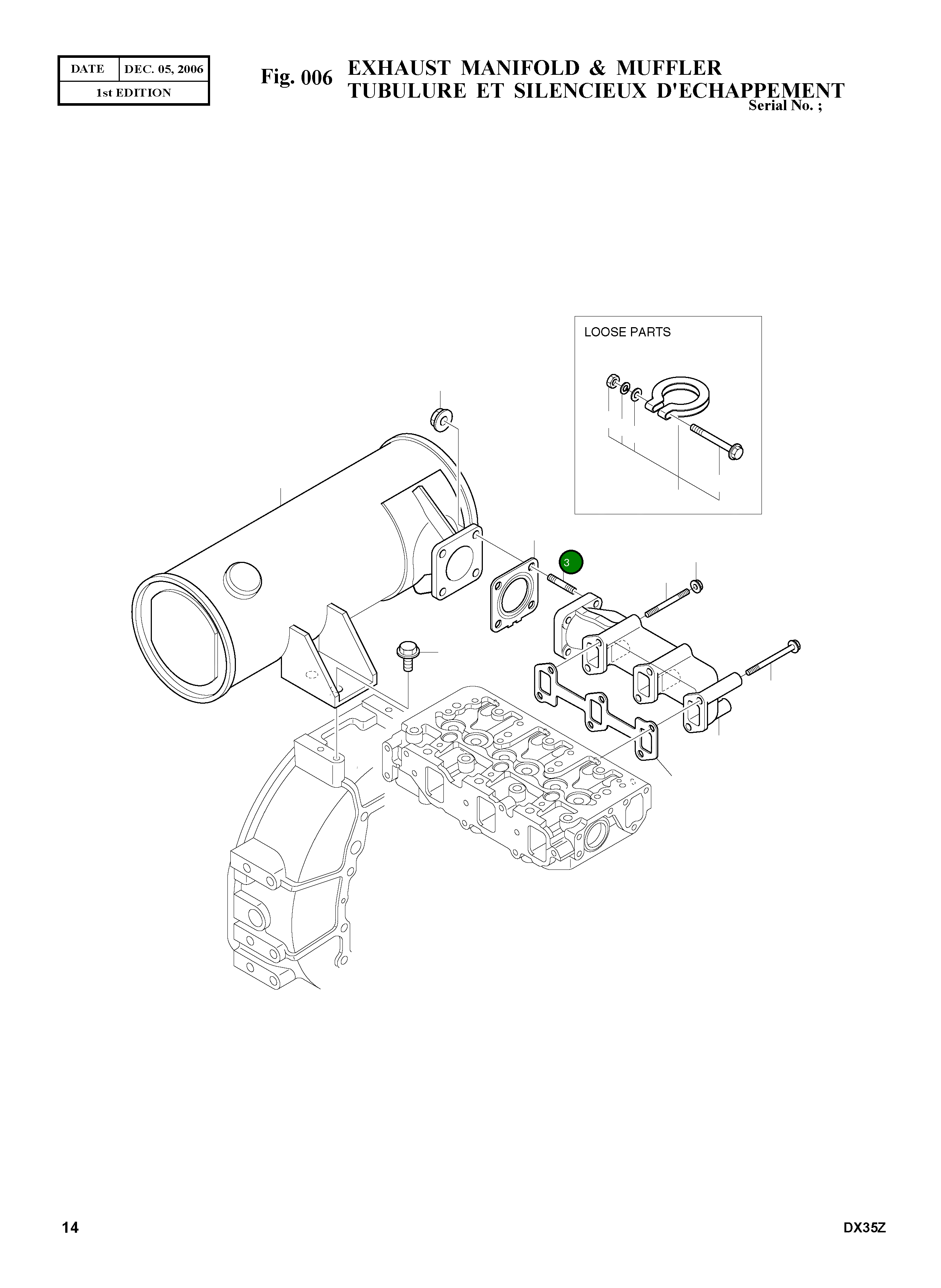 | DATE | DEC. 05, 2006 |
|---|---|
| 1st EDITION | |

Fig. 006 EXHAUST MANIFOLD & MUFFLER
TUBULURE ET SILENCIEUX D'ECHAPPEMENT
Serial No. ;

LOOSE PARTS

3

14

DX35Z