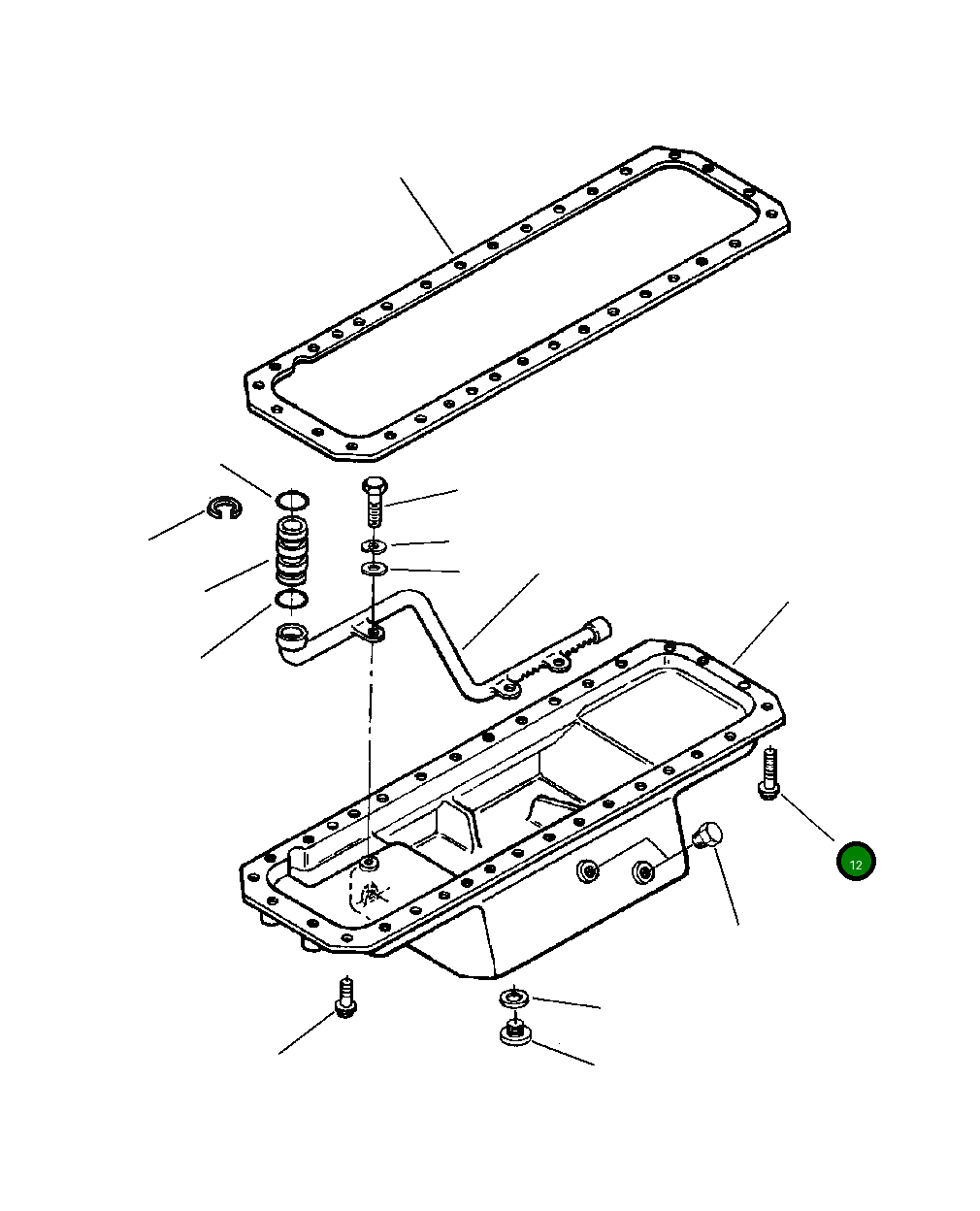 12