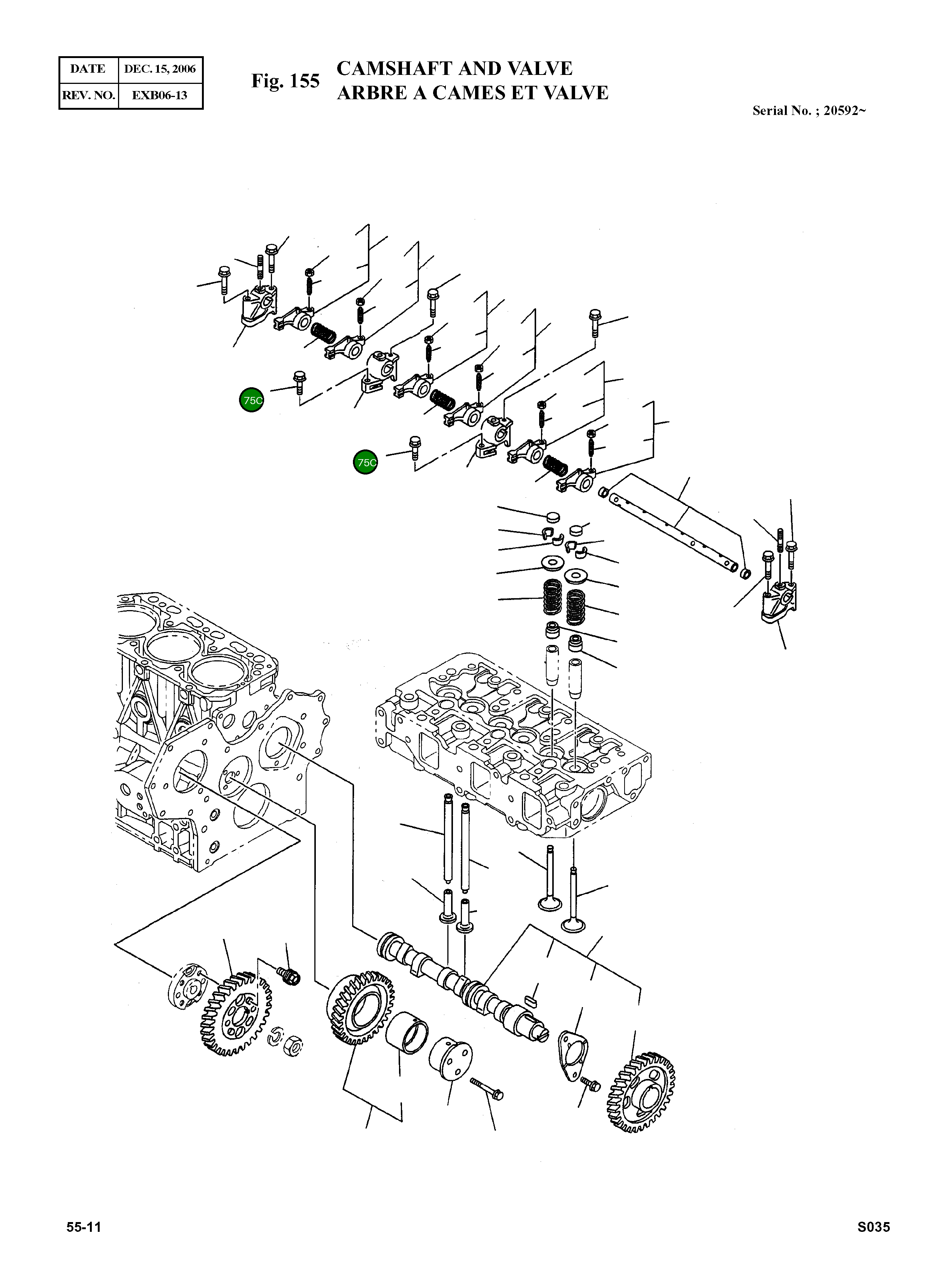 | DATE | DEC. 15, 2006 |
|---|---|
| REV. NO. | EXB06-13 |

Fig. 155 CAMSHAFT AND VALVE
ARBRE A CAMES ET VALVE

Serial No. ; 20592~

75C

75C

55-11

S035