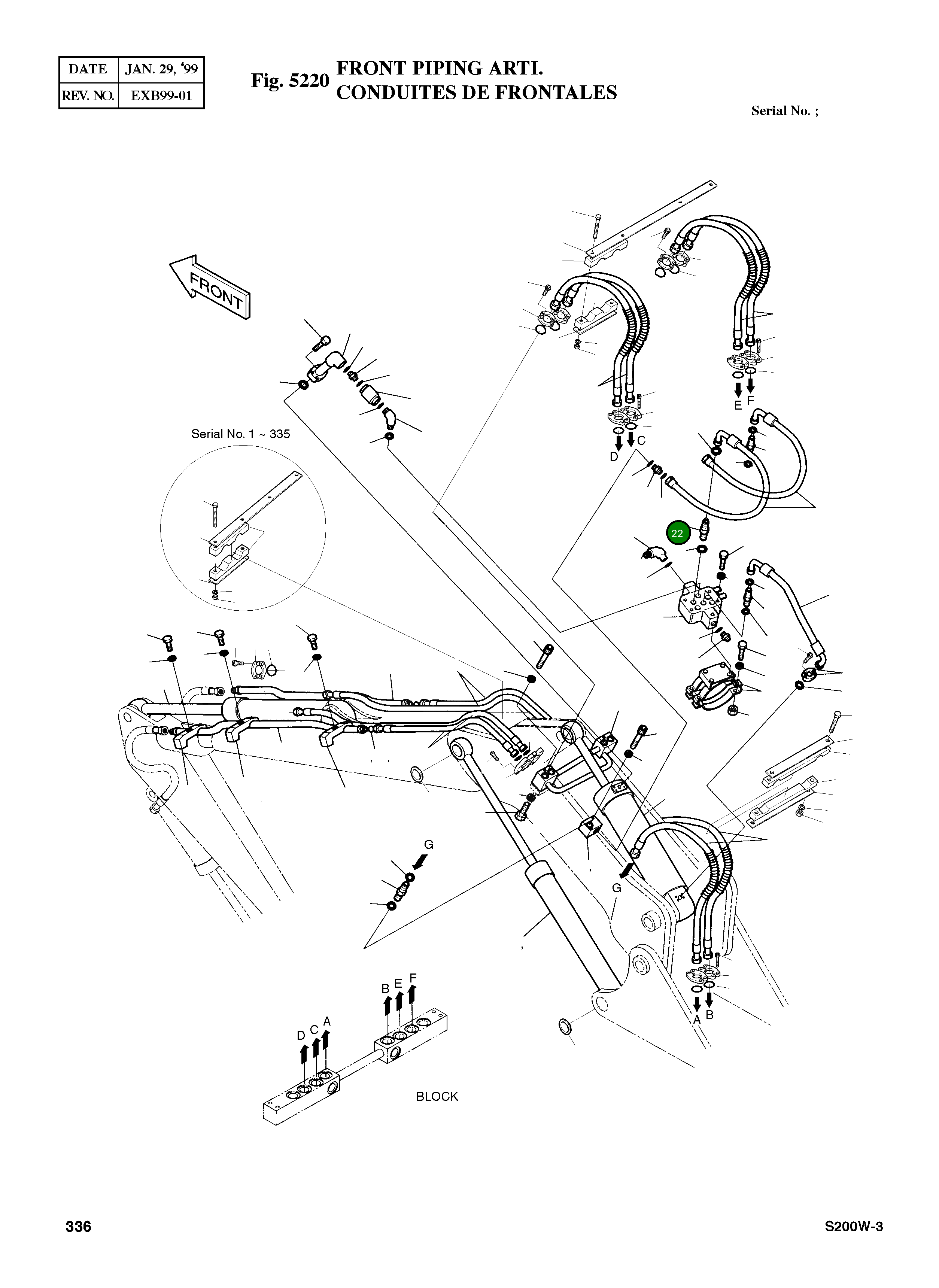 | DATE | JAN. 29, '99 |
|---|---|
| REV. NO. | EXB99-01 |

Fig. 5220 FRONT PIPING ARTI.
CONDUITES DE FRONTALES

Serial No. ;

FRONT

Serial No. 1 ~ 335

E F

D C

22

G

G

B E F

D C A

A B

BLOCK

336

S200W-3