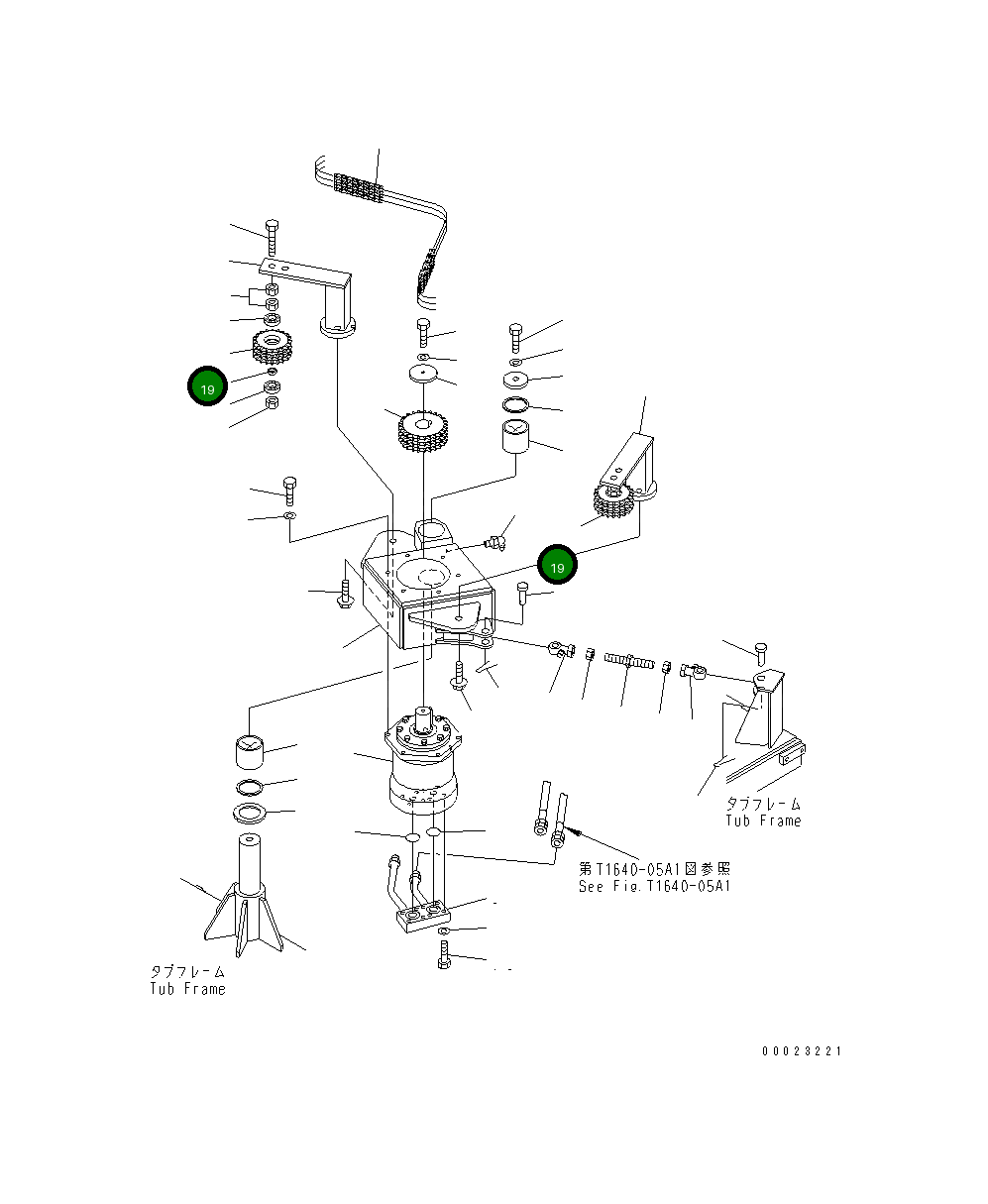 19

19

タブフレーム
Tub Frame

第T1640-05A1図参照
See Fig.T1640-05A1

タブフレーム
Tub Frame

00023221