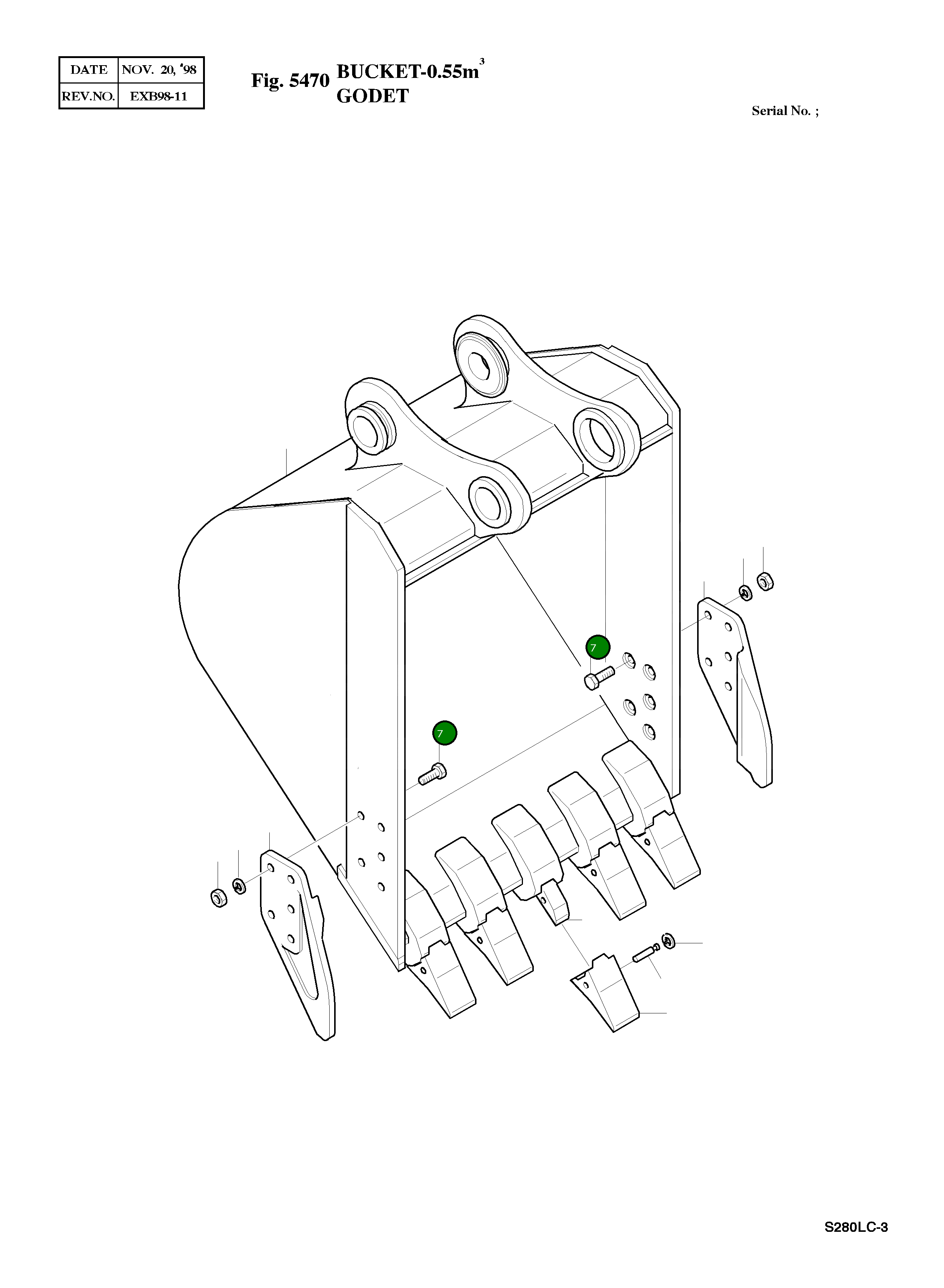 | DATE | NOV. 20, '98 |
|---|---|
| REV.NO. | EXB98-11 |

Fig. 5470 BUCKET-0.55m$^3$
GODET

Serial No. ;

7

7

S280LC-3