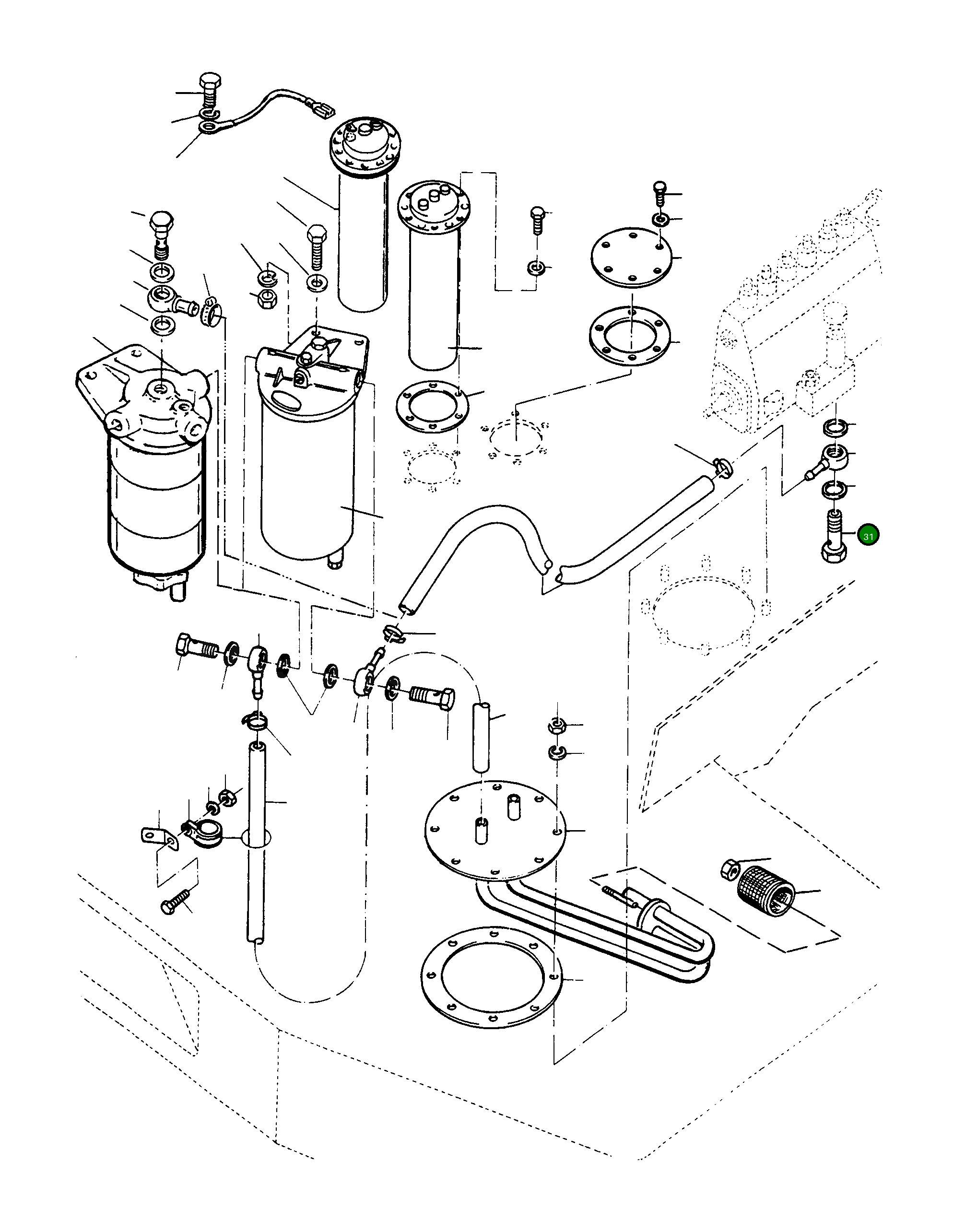 31