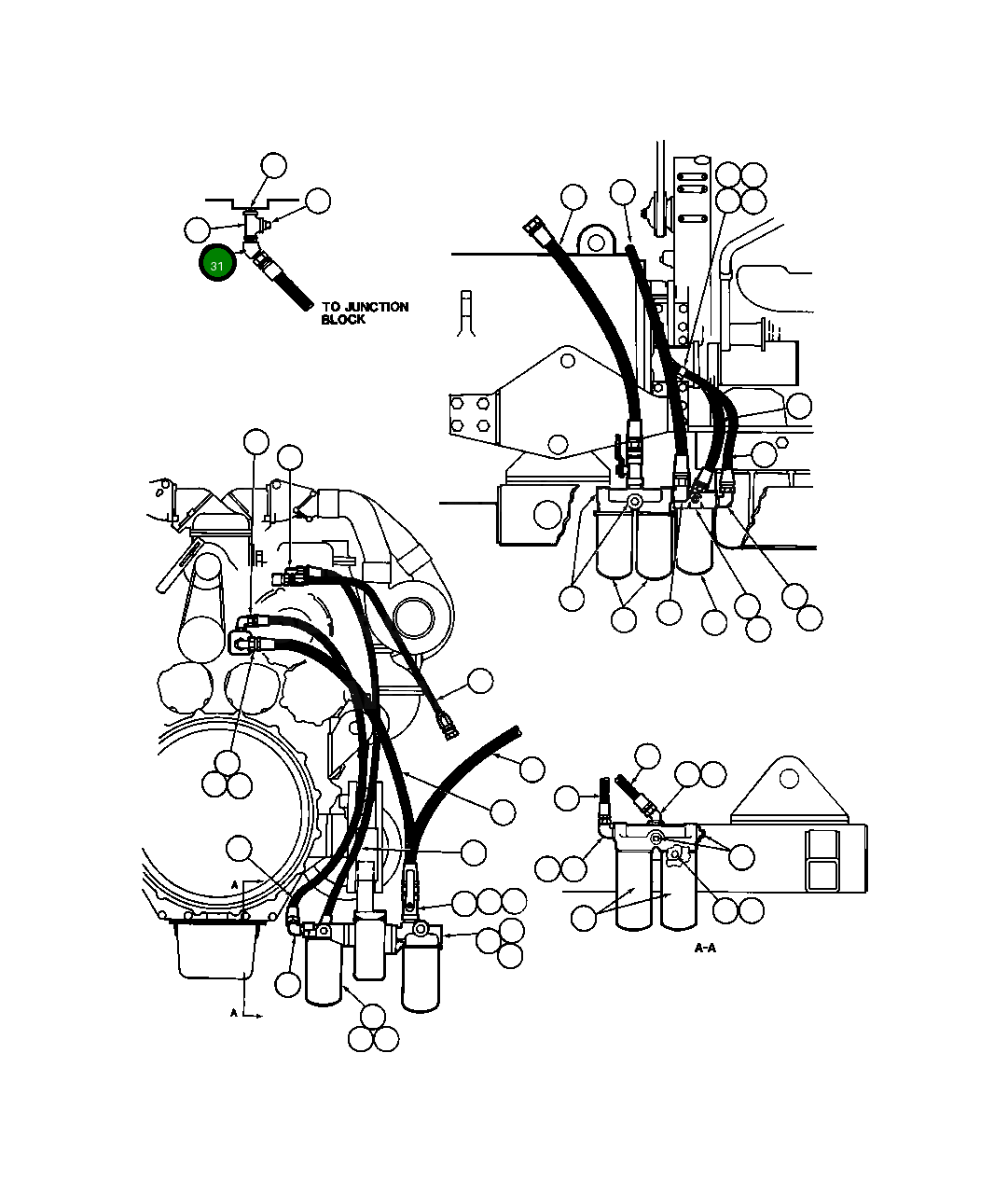 31

TO JUNCTION BLOCK

A

A

A-A