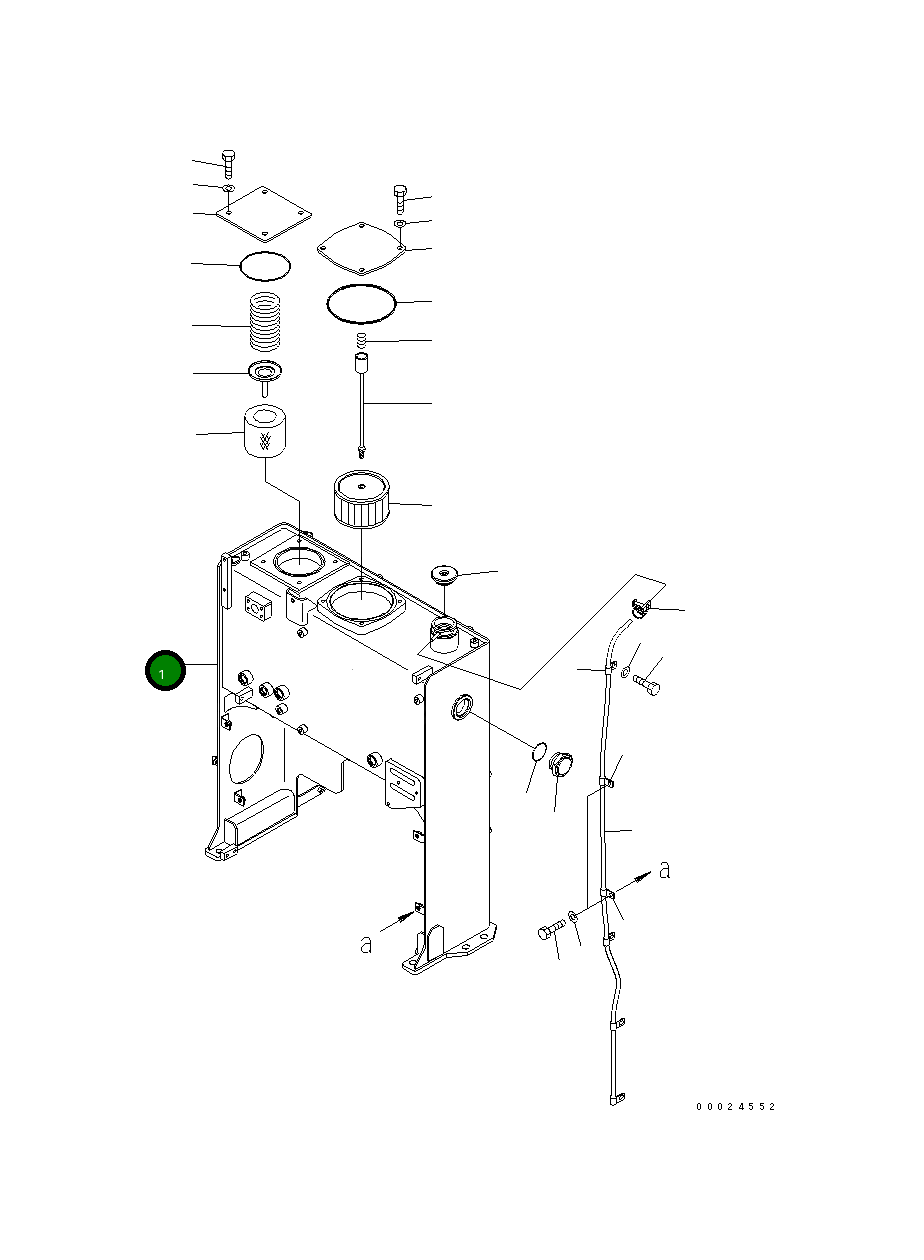 1

a

a

00024552