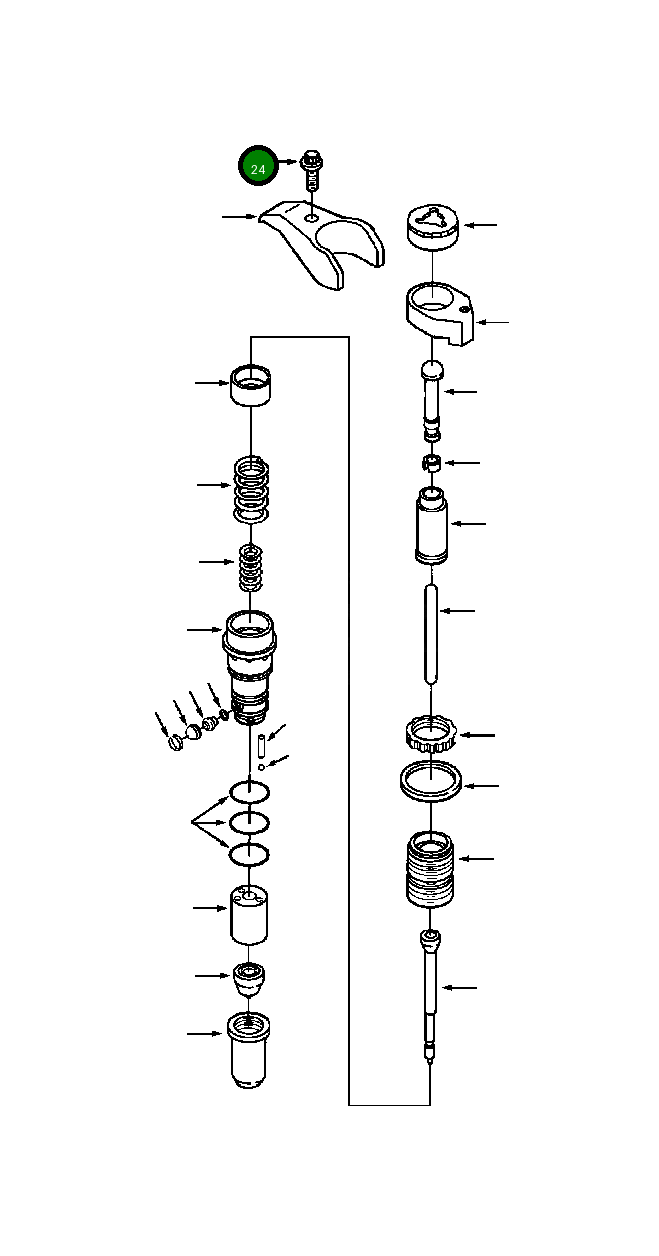 24