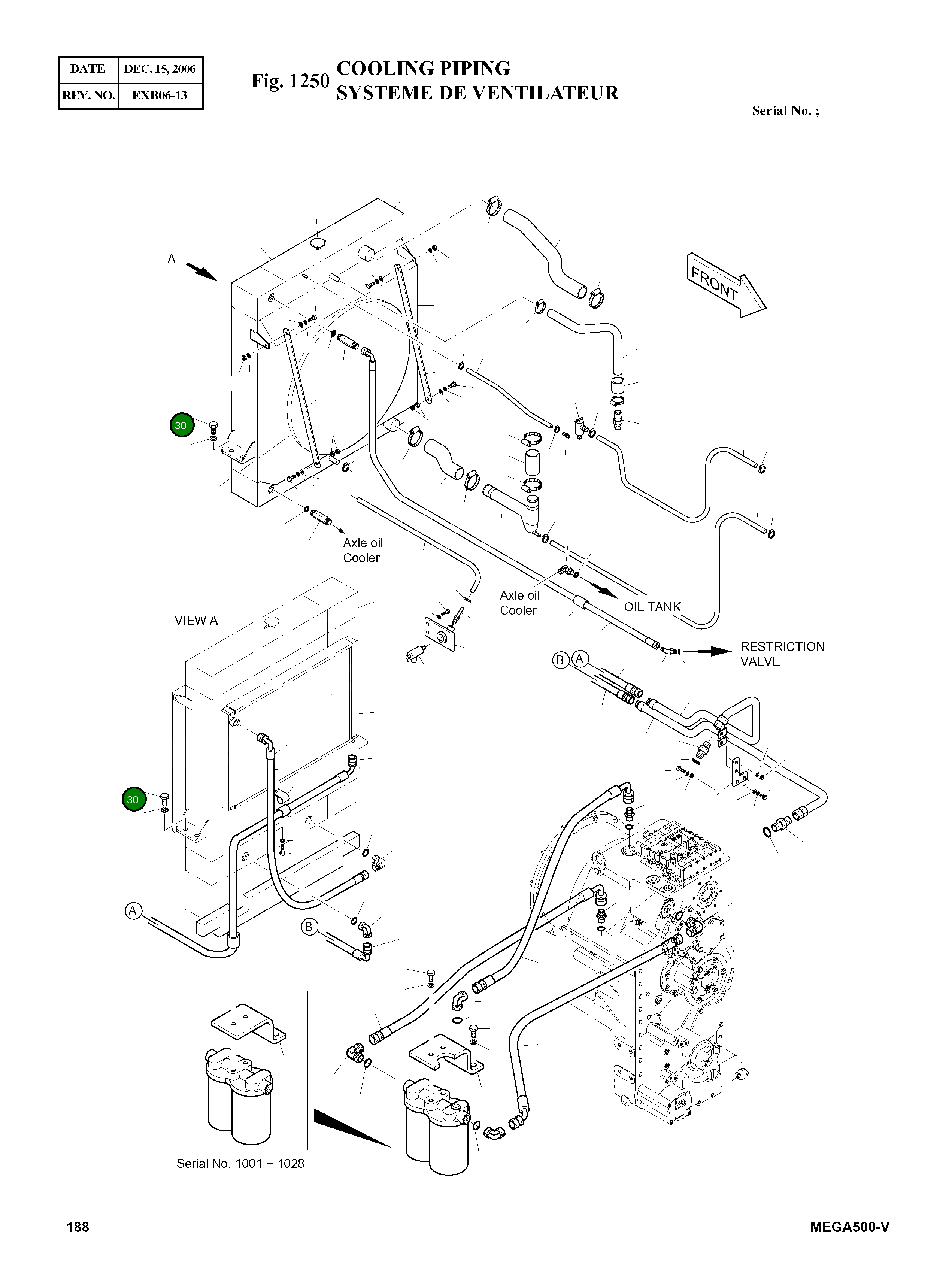 | DATE | DEC. 15, 2006 |
|---|---|
| REV. NO. | EXB06-13 |

Fig. 1250 COOLING PIPING
SYSTEME DE VENTILATEUR

Serial No. ;

A

FRONT

30

Axle oil Cooler

Axle oil Cooler

OIL TANK

VIEW A

RESTRICTION VALVE

B A

30

A

B

Serial No. 1001 ~ 1028

188

MEGA500-V