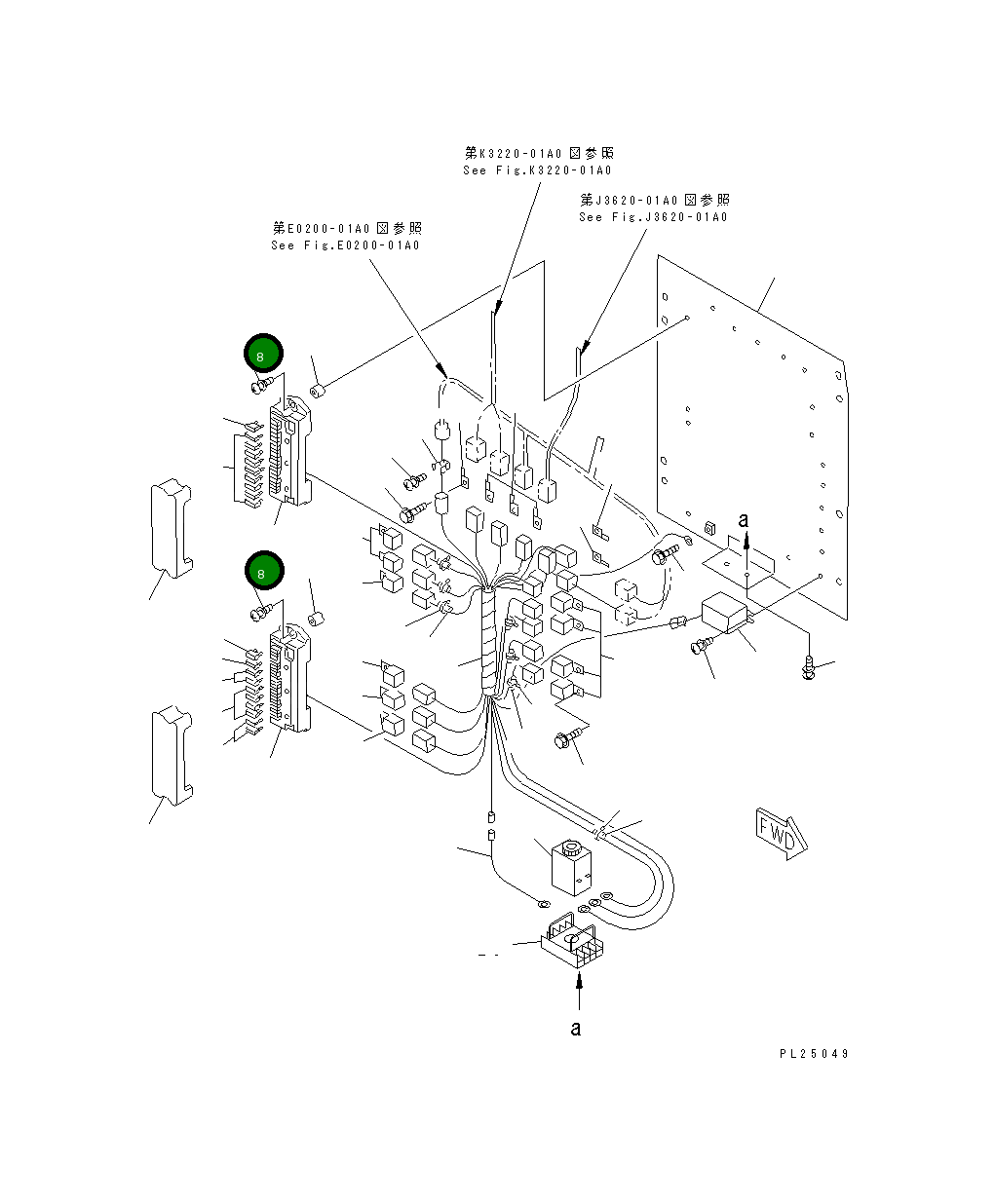 第K3220-01A0 図参照
See Fig.K3220-01A0

第J3620-01A0 図参照
See Fig.J3620-01A0

第E0200-01A0 図参照
See Fig.E0200-01A0

8

8

a

FWD

a

PL25049