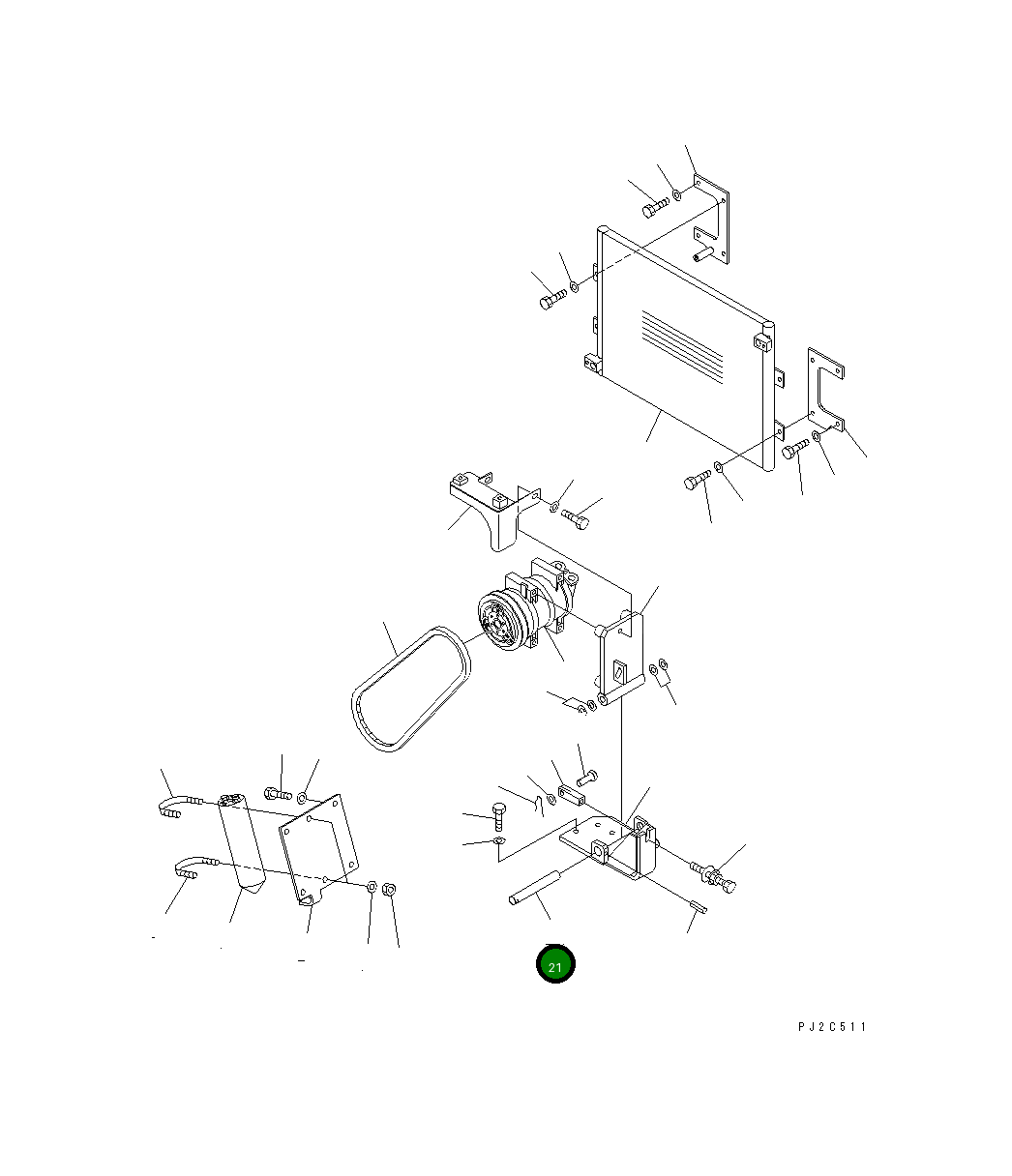 21

PJ2C511