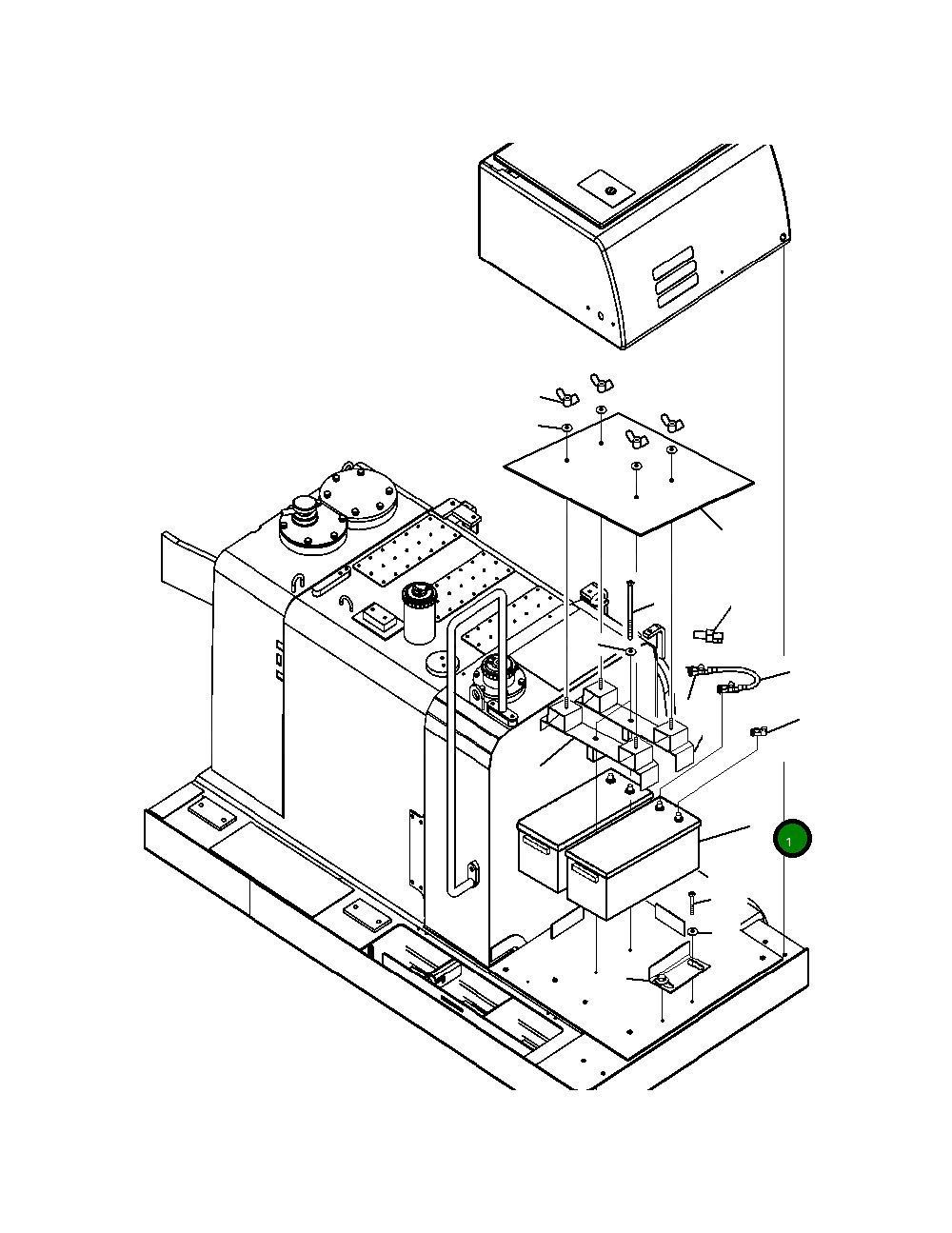 1