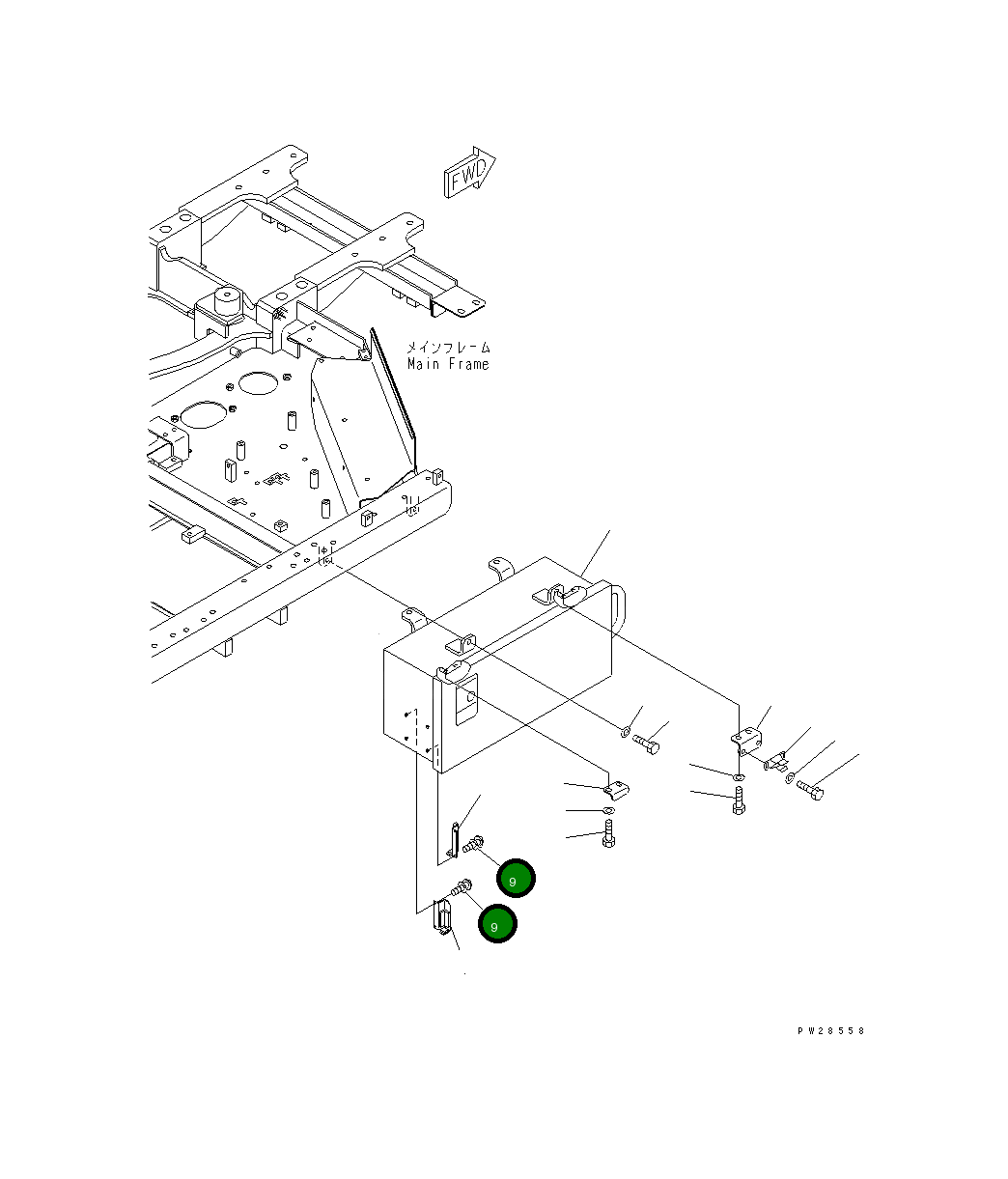 FWD

メインフレーム
Main Frame

9

9

PW28558