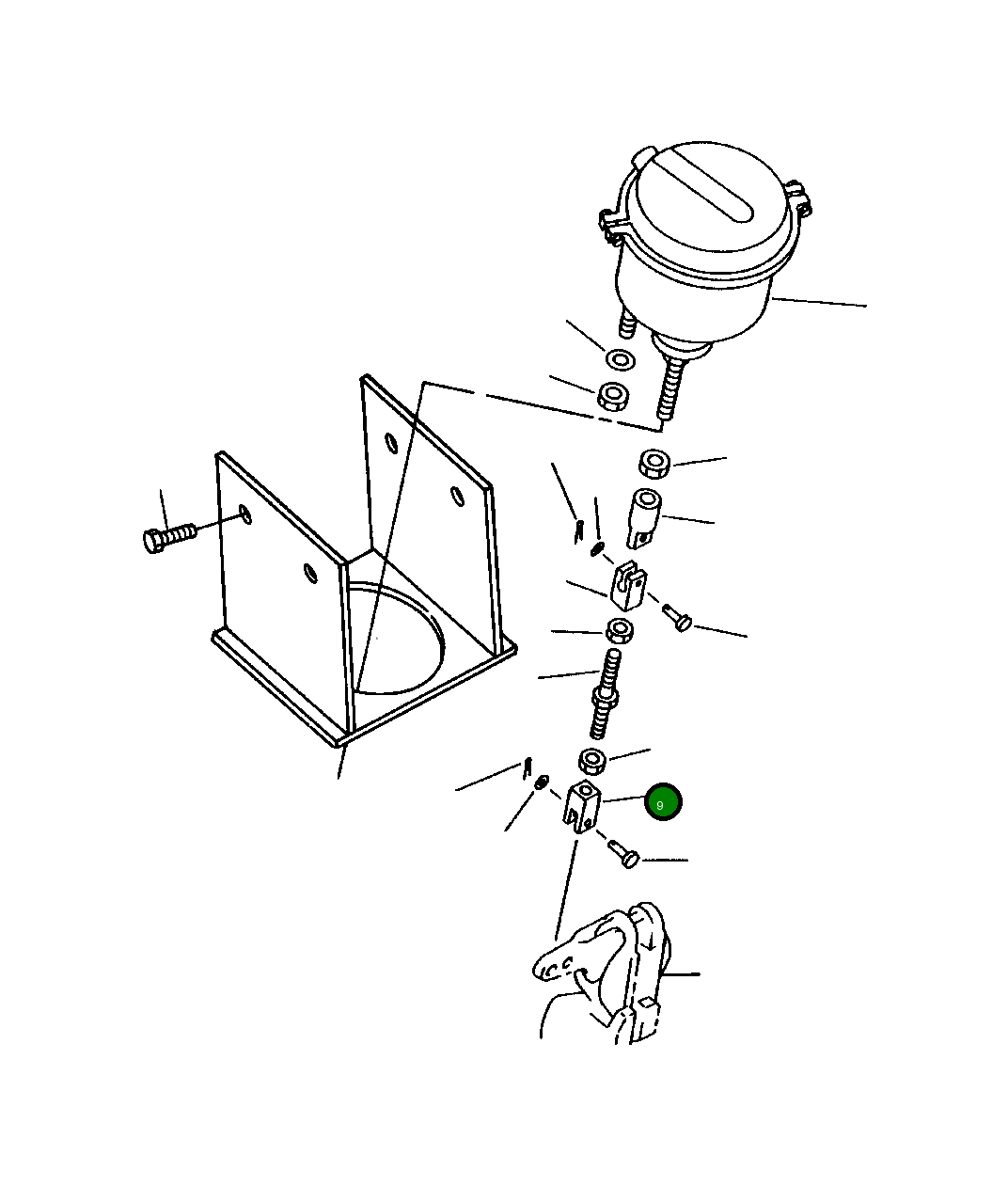 9