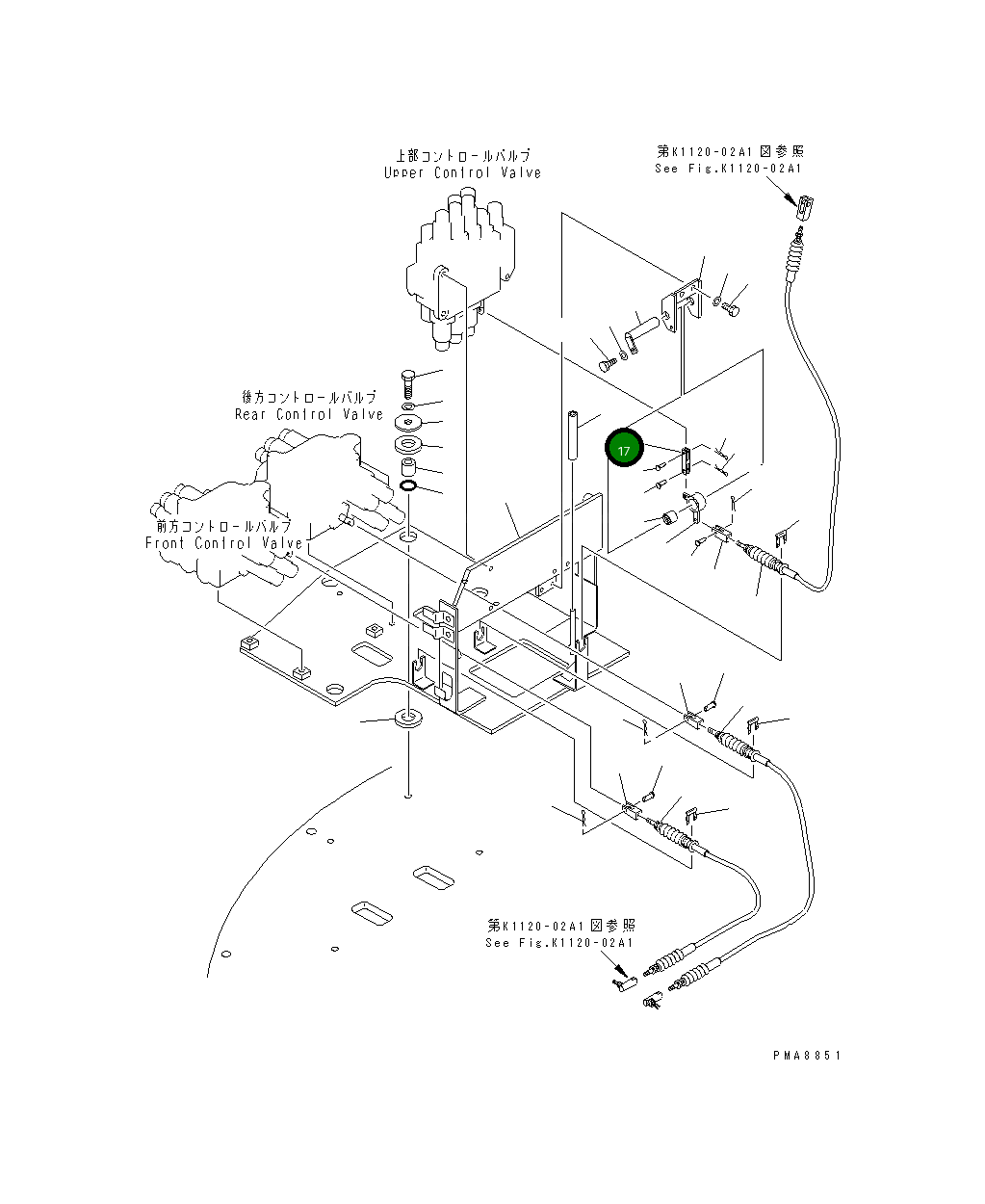 上部コントロールバルブ
Upper Control Valve

第K1120-02A1図参照
See Fig.K1120-02A1

後方コントロールバルブ
Rear Control Valve

17

前方コントロールバルブ
Front Control Valve

第K1120-02A1図参照
See Fig.K1120-02A1

PMA8851