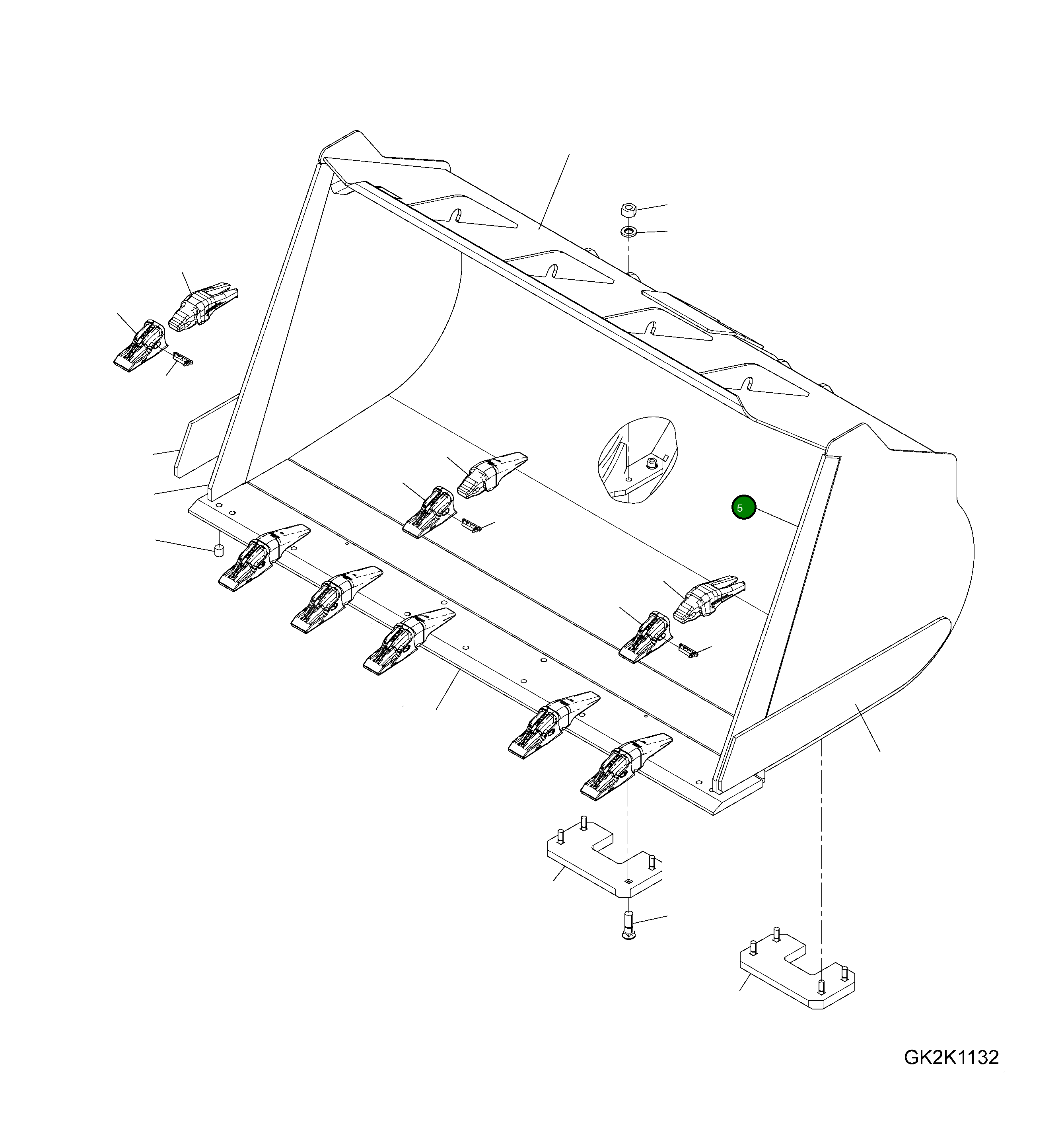 5

GK2K1132