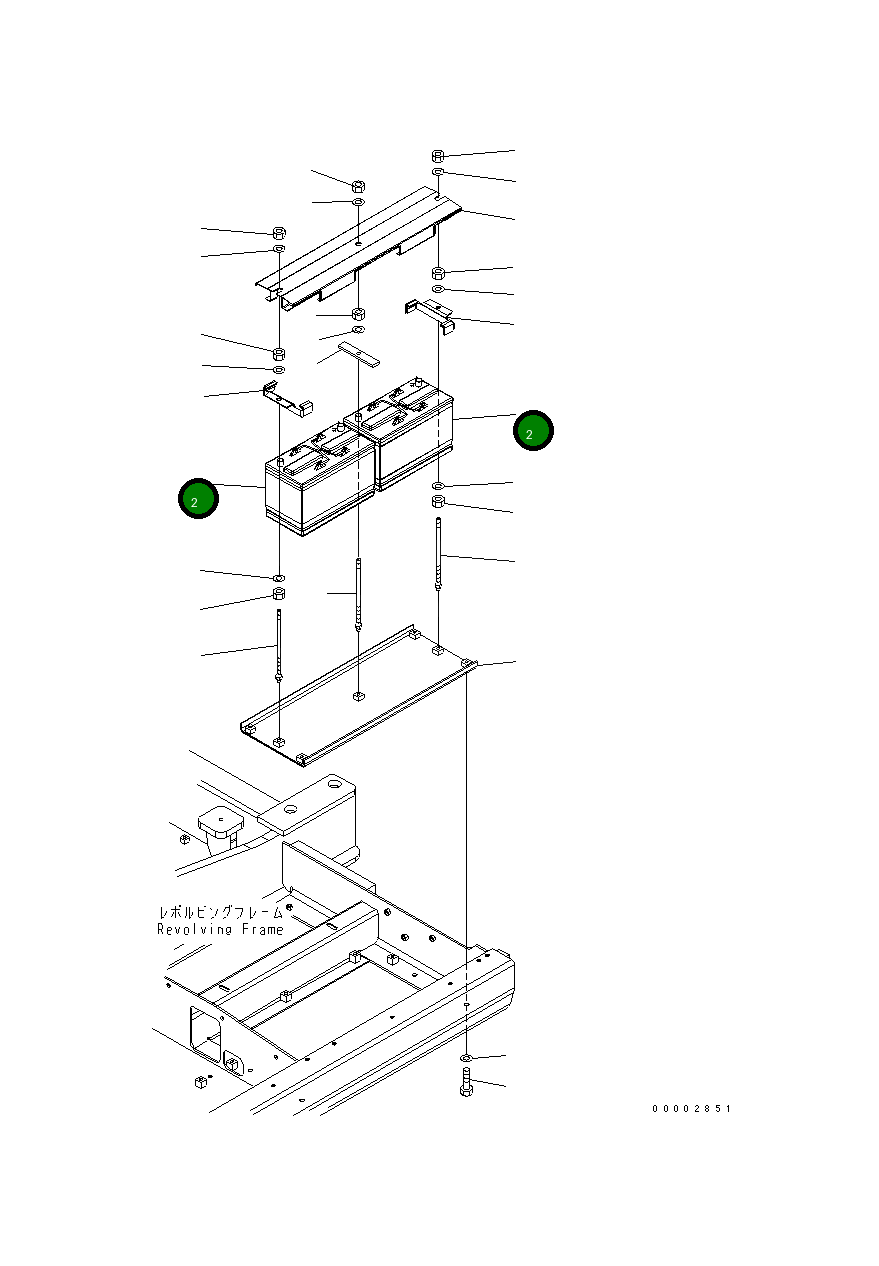 2

2

レボルビングフレーム
Revolving Frame

00002851