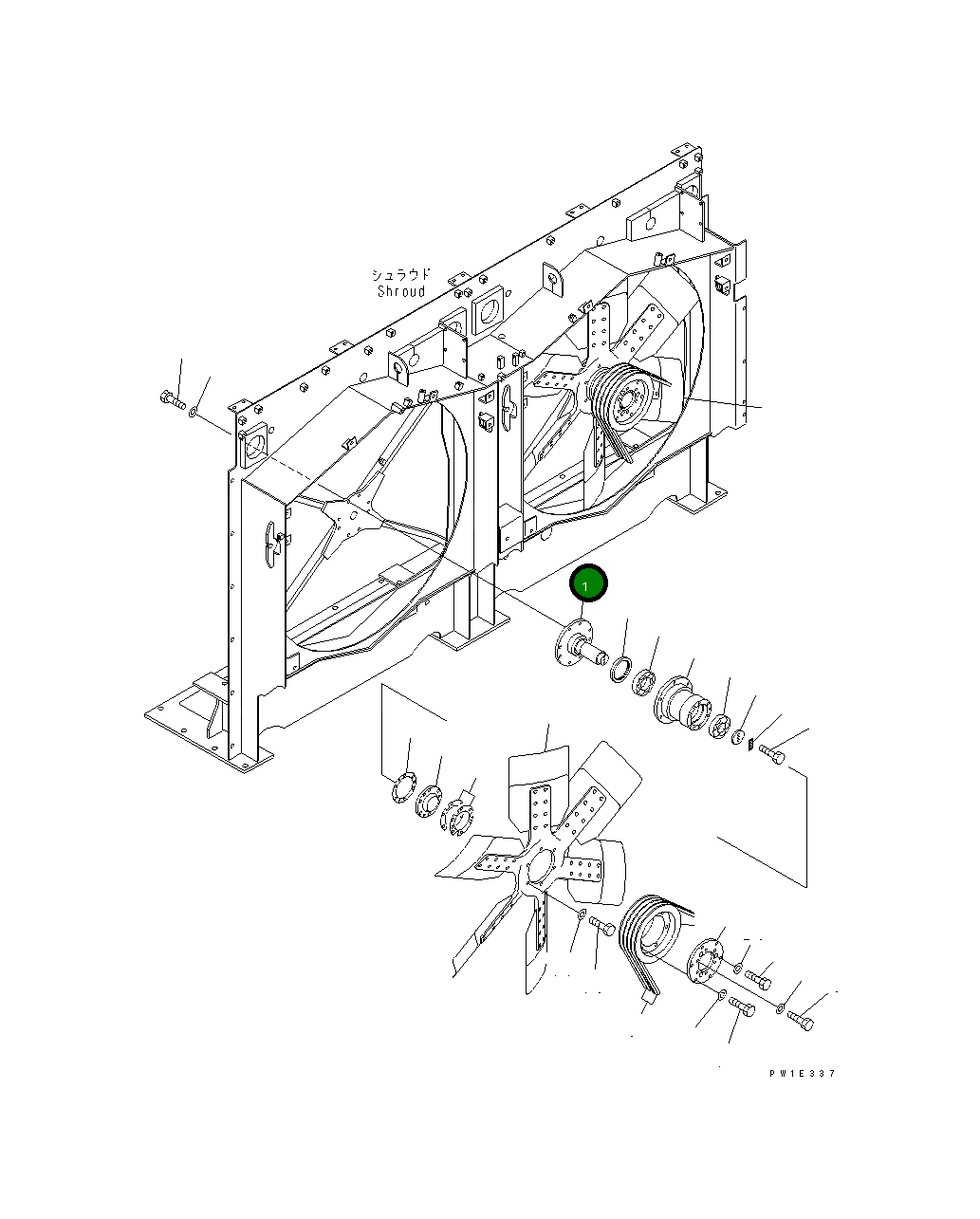 シュラウド
Shroud

1

PW1E337