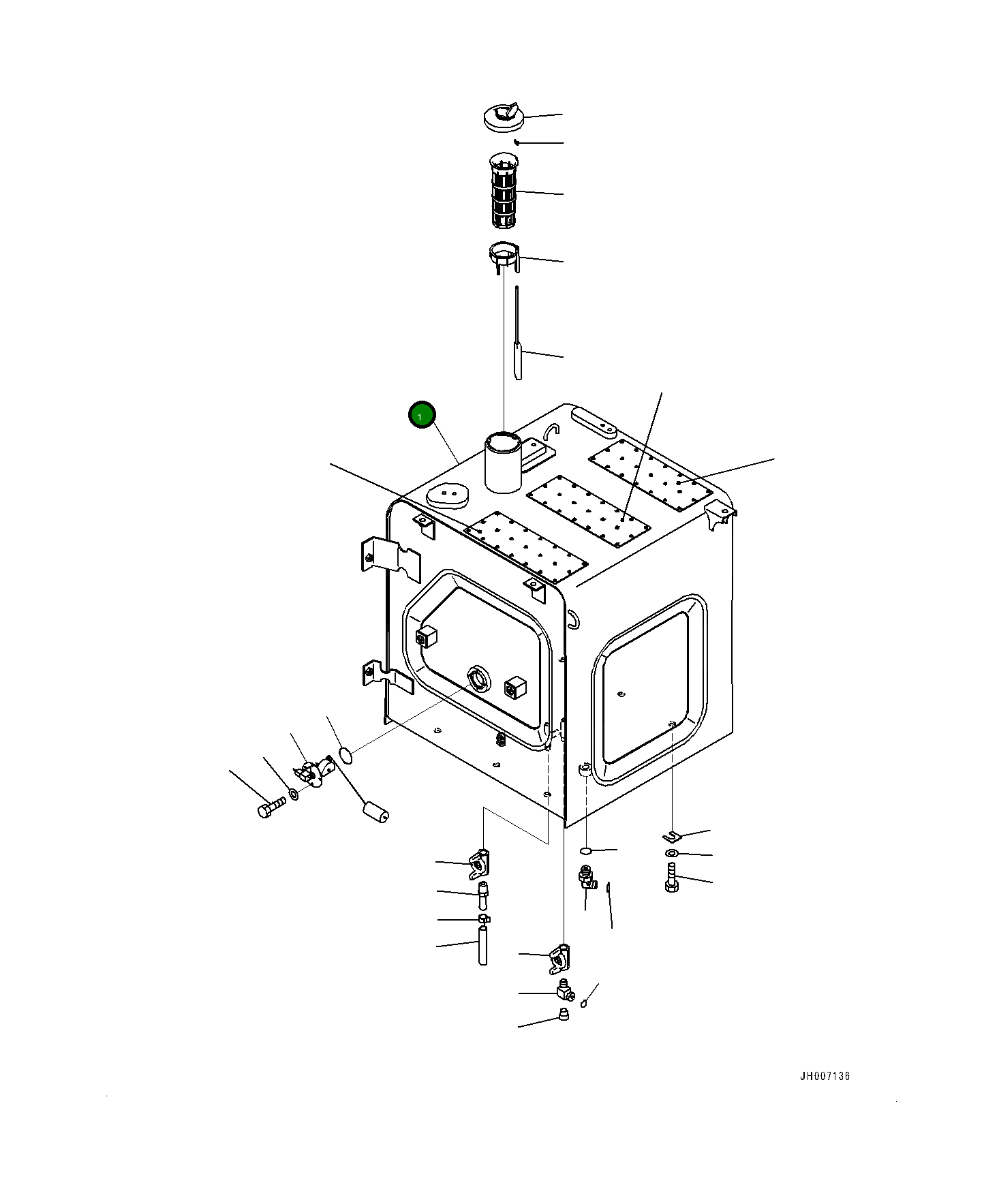 1

JH007136