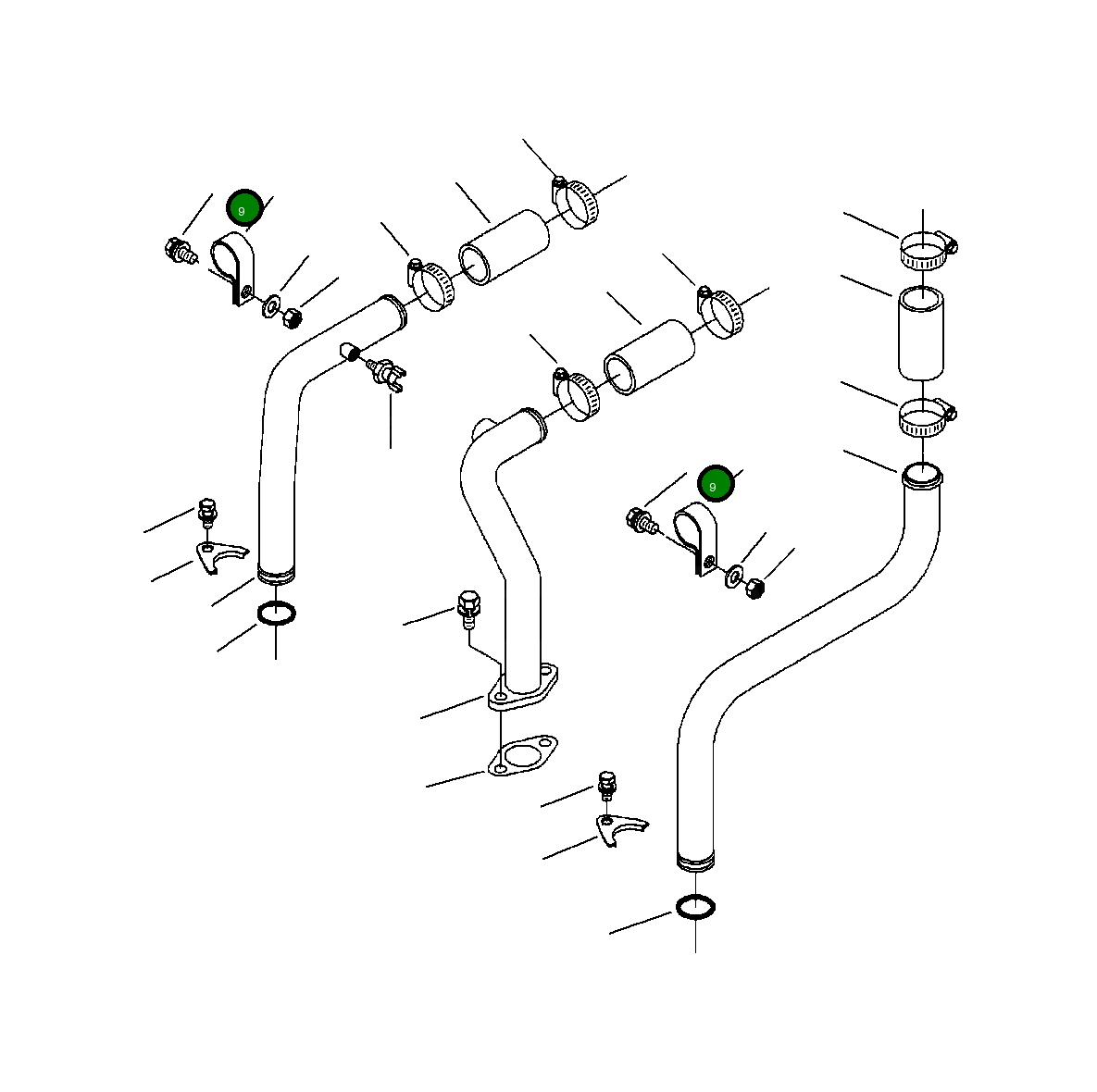 9

9