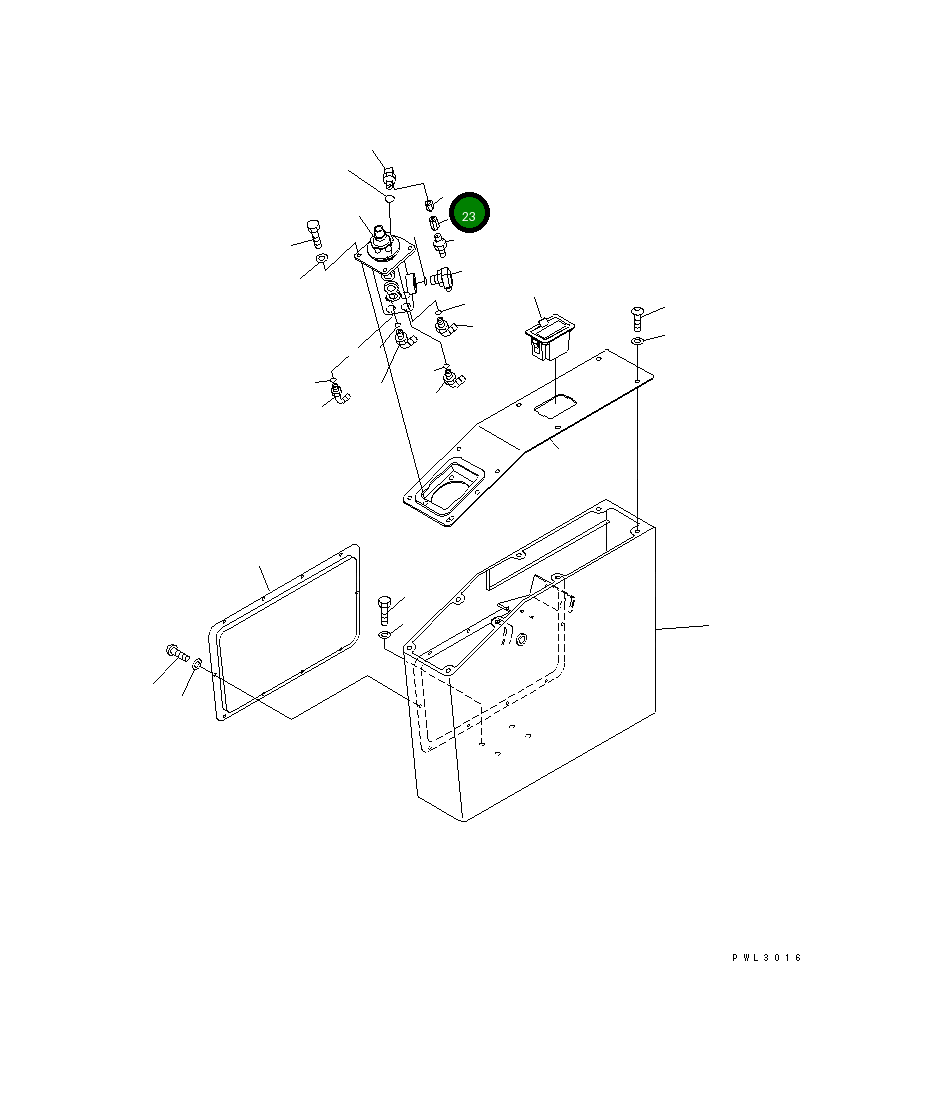 23

PWL3016