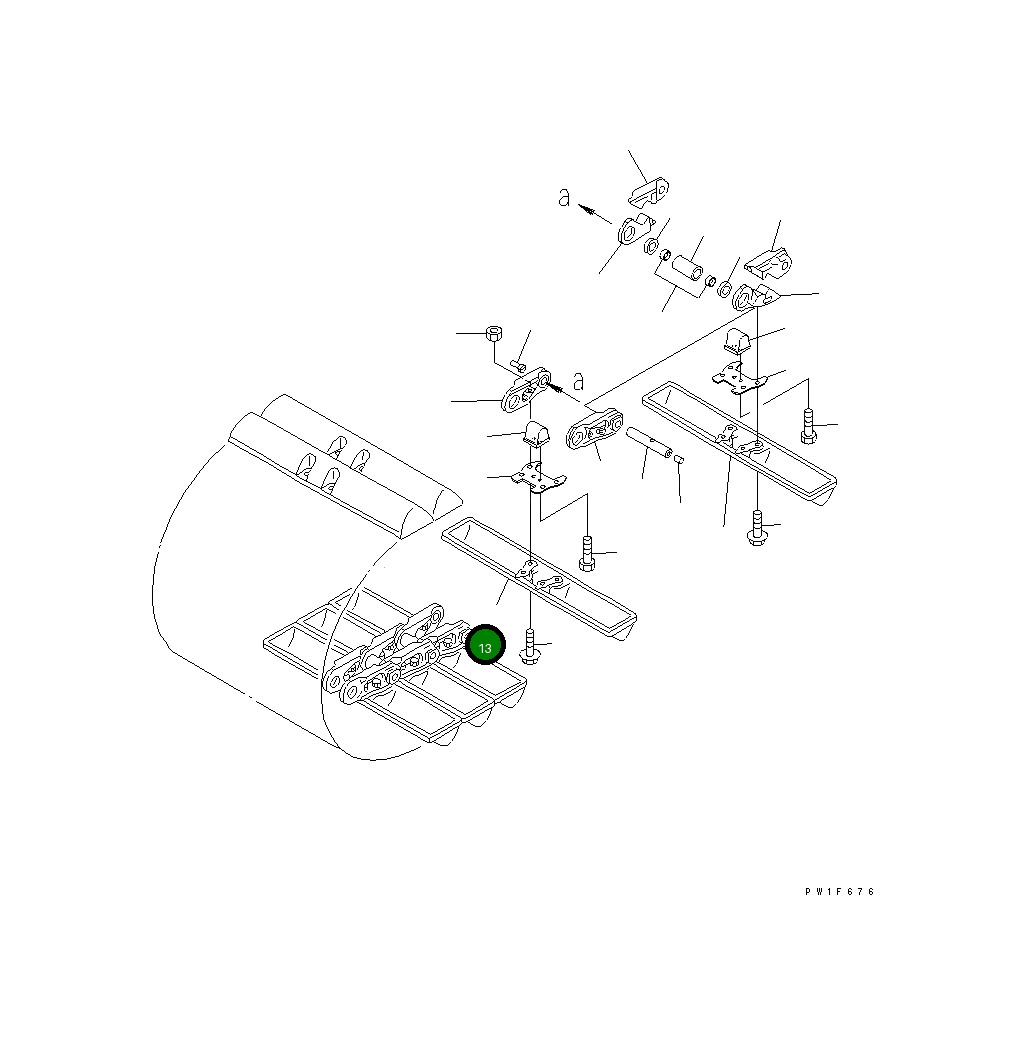 a

a

13

PW1F676