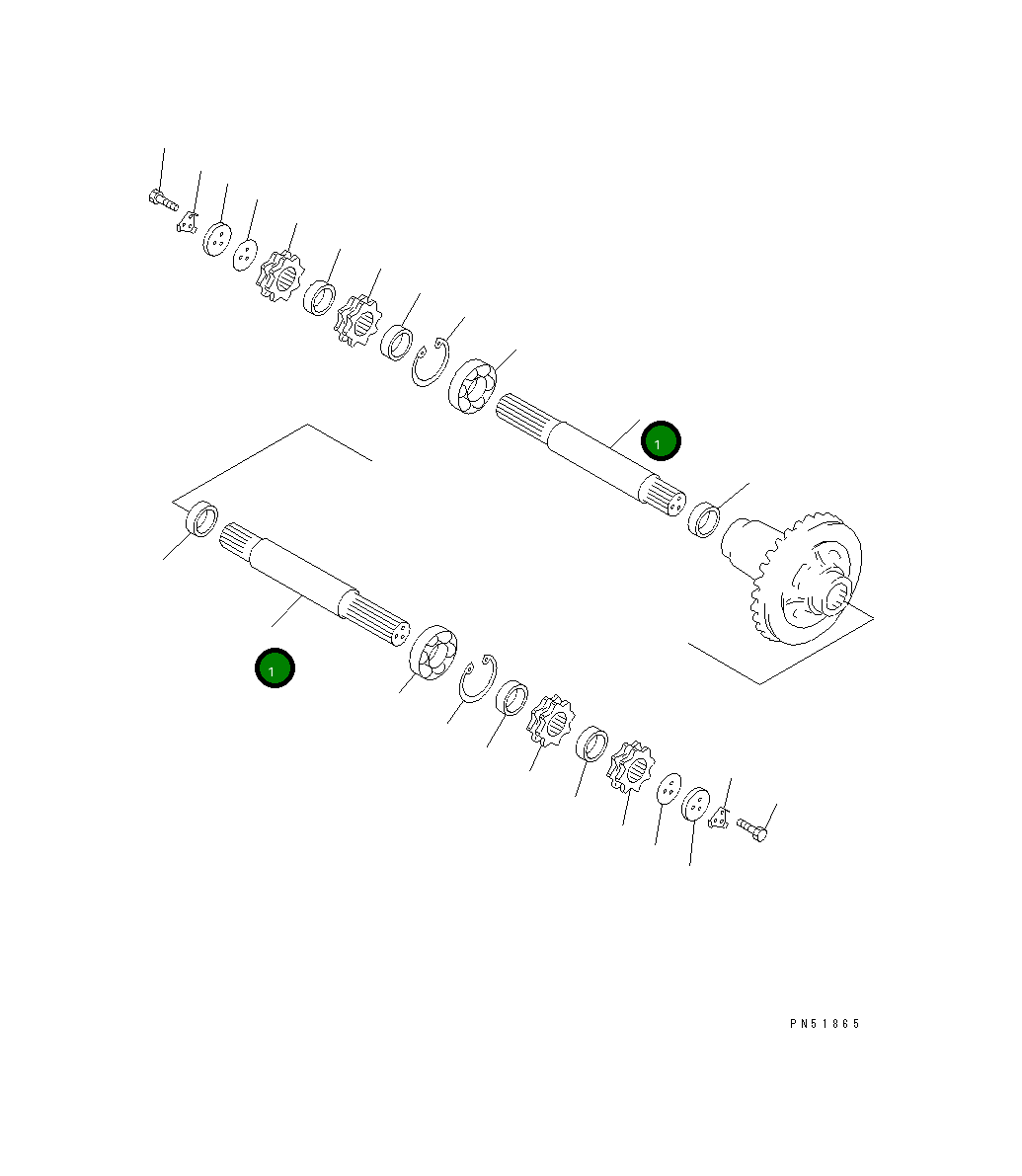 1

1

PN51865