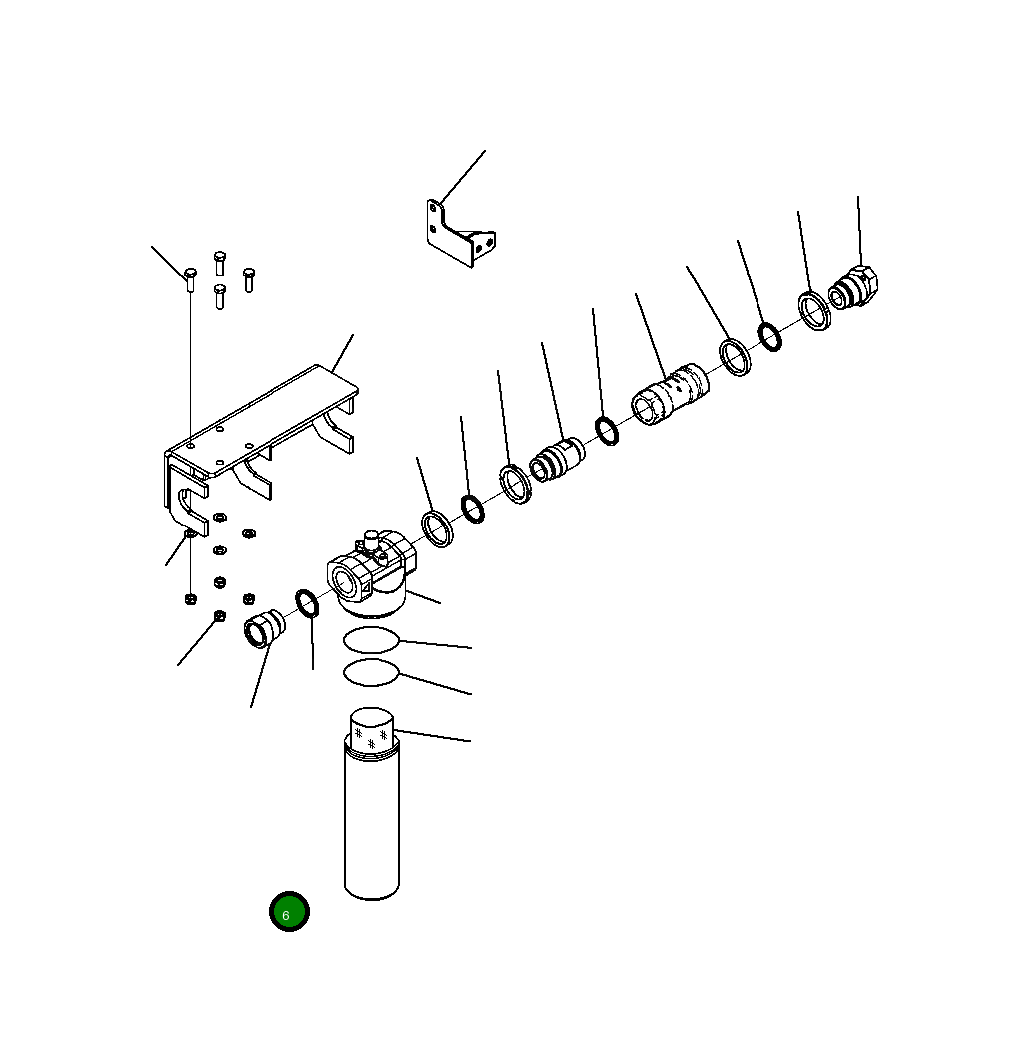 6