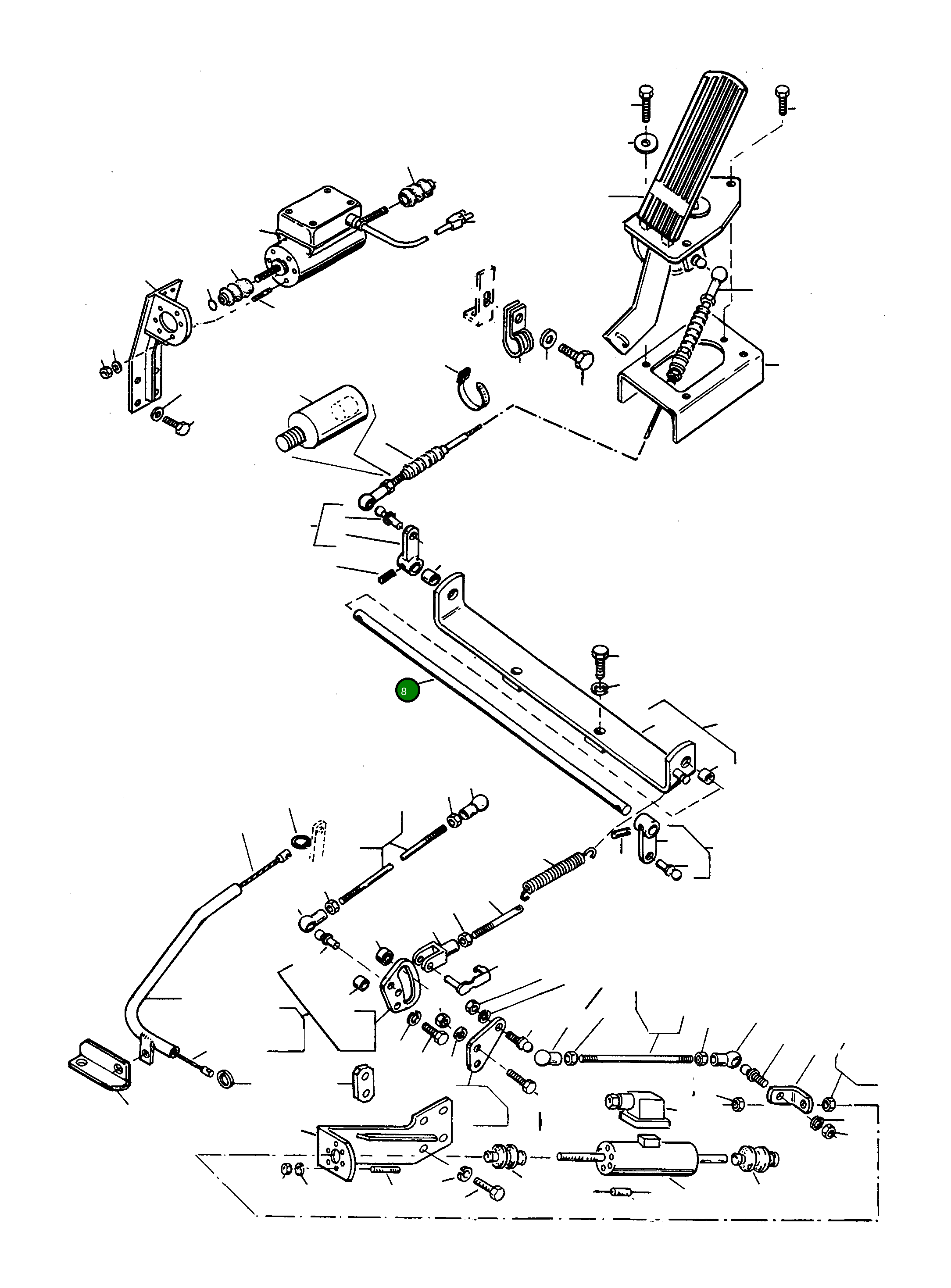 8