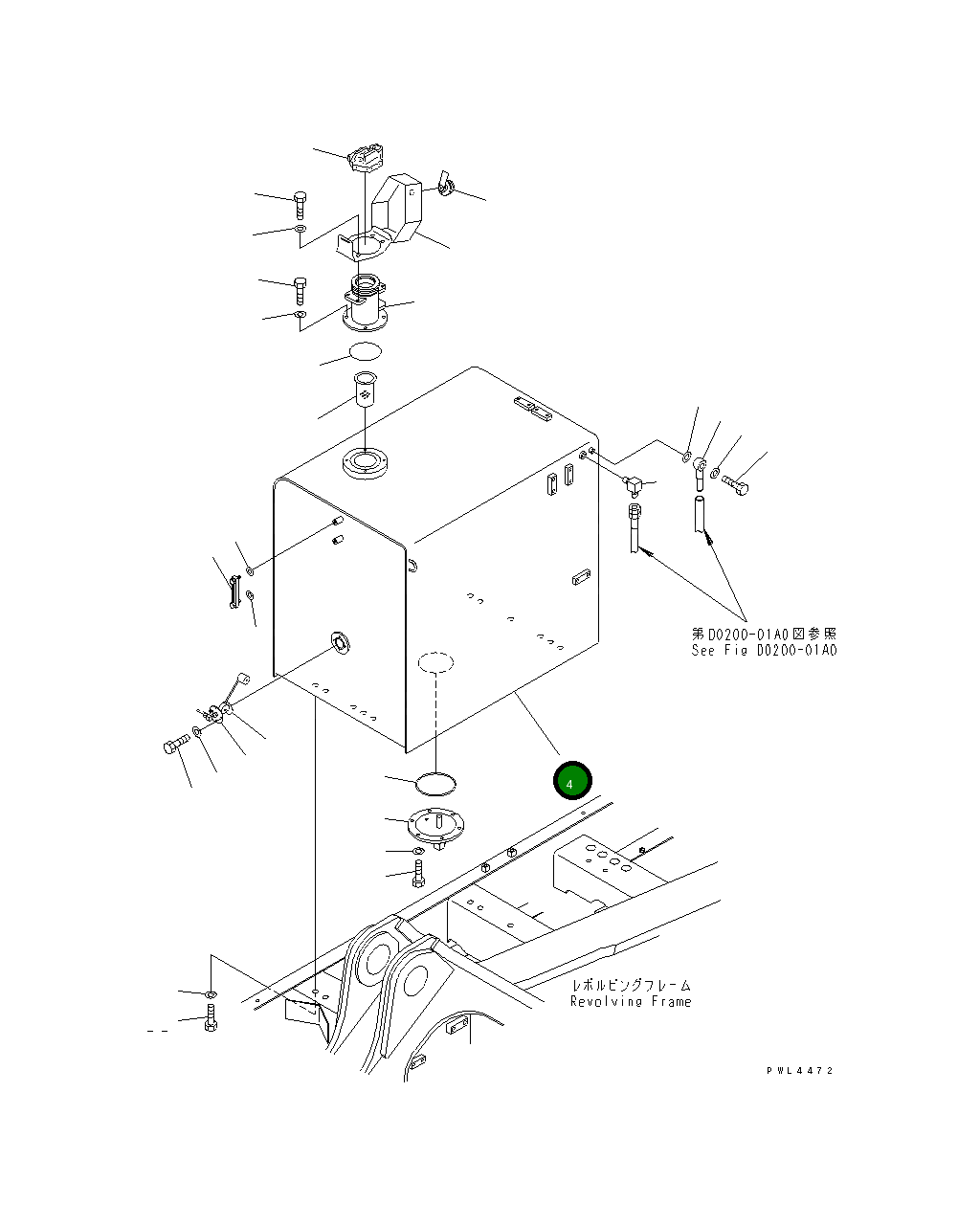 第D0200-01A0図参照
See Fig D0200-01A0

4

レボルビングフレーム
Revolving Frame

PWL4472