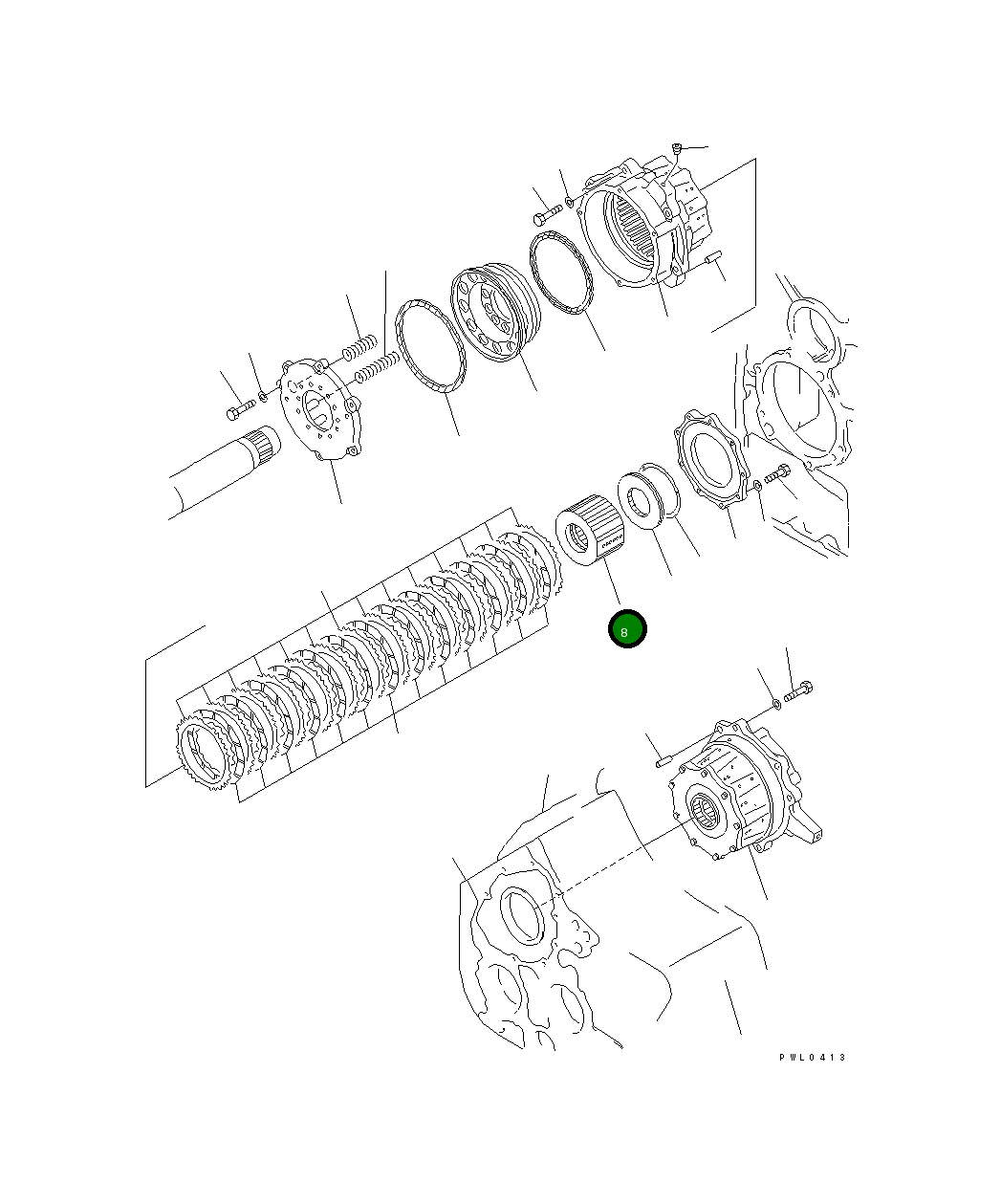 8

PWL0413