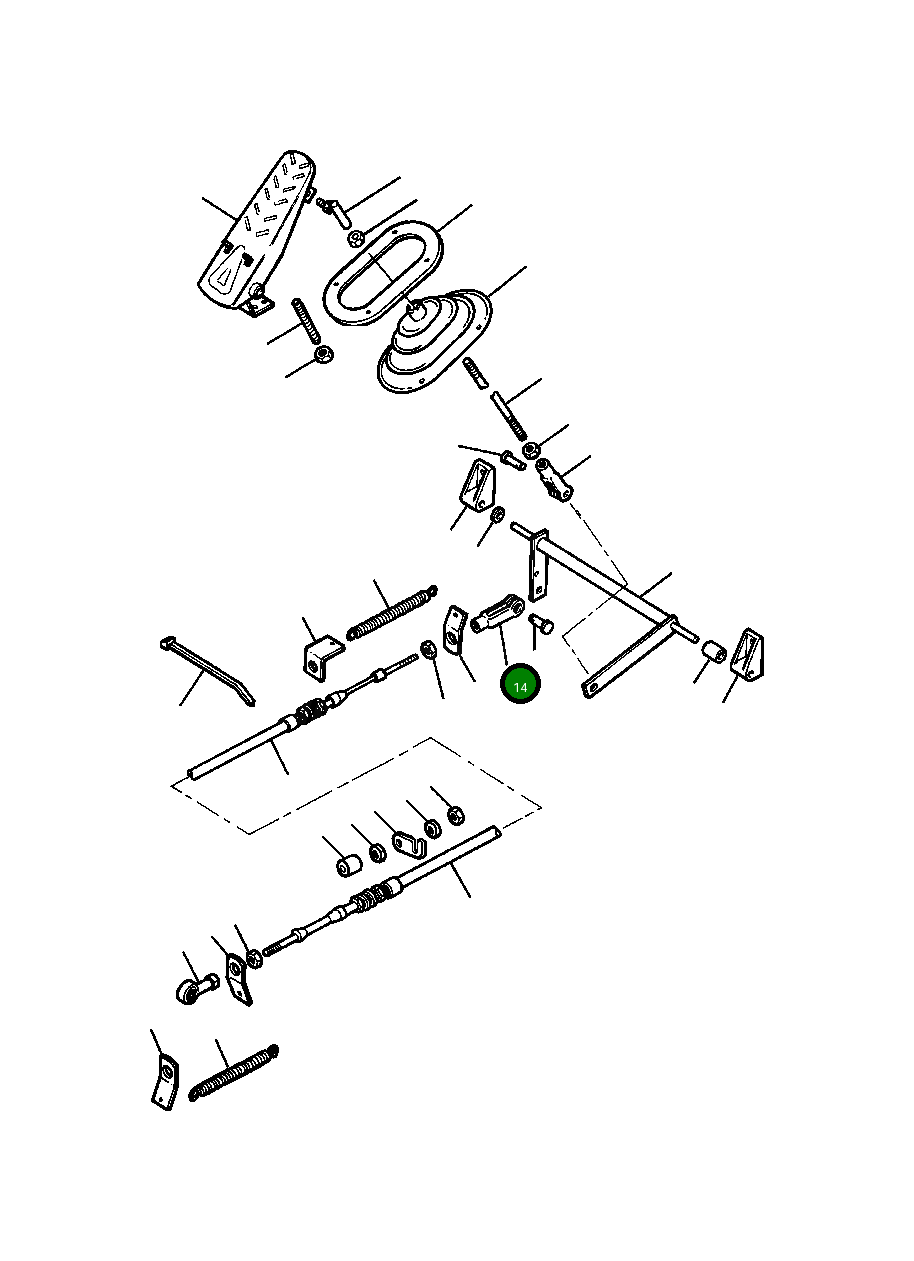 14