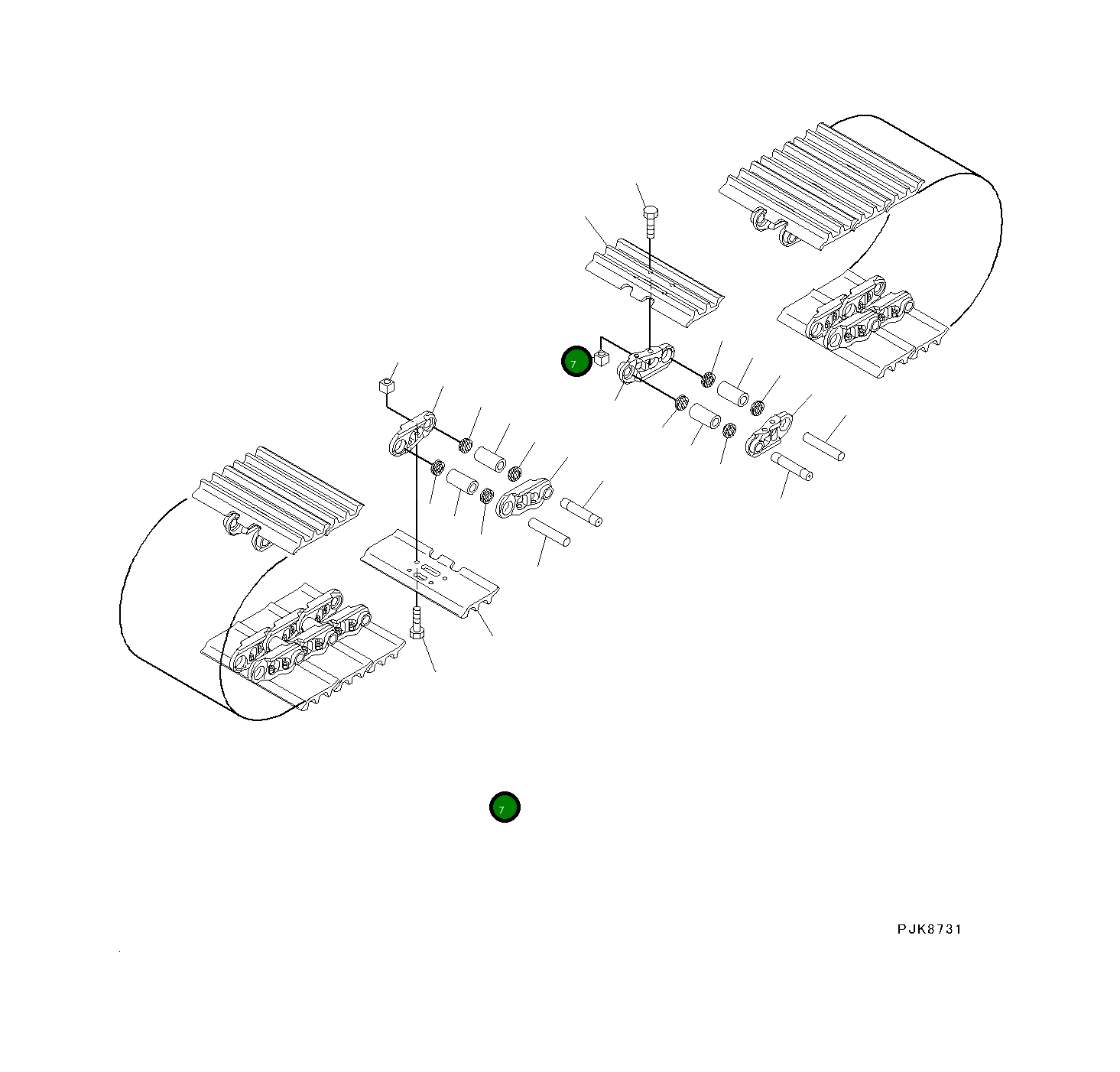 7

7

PJK8731