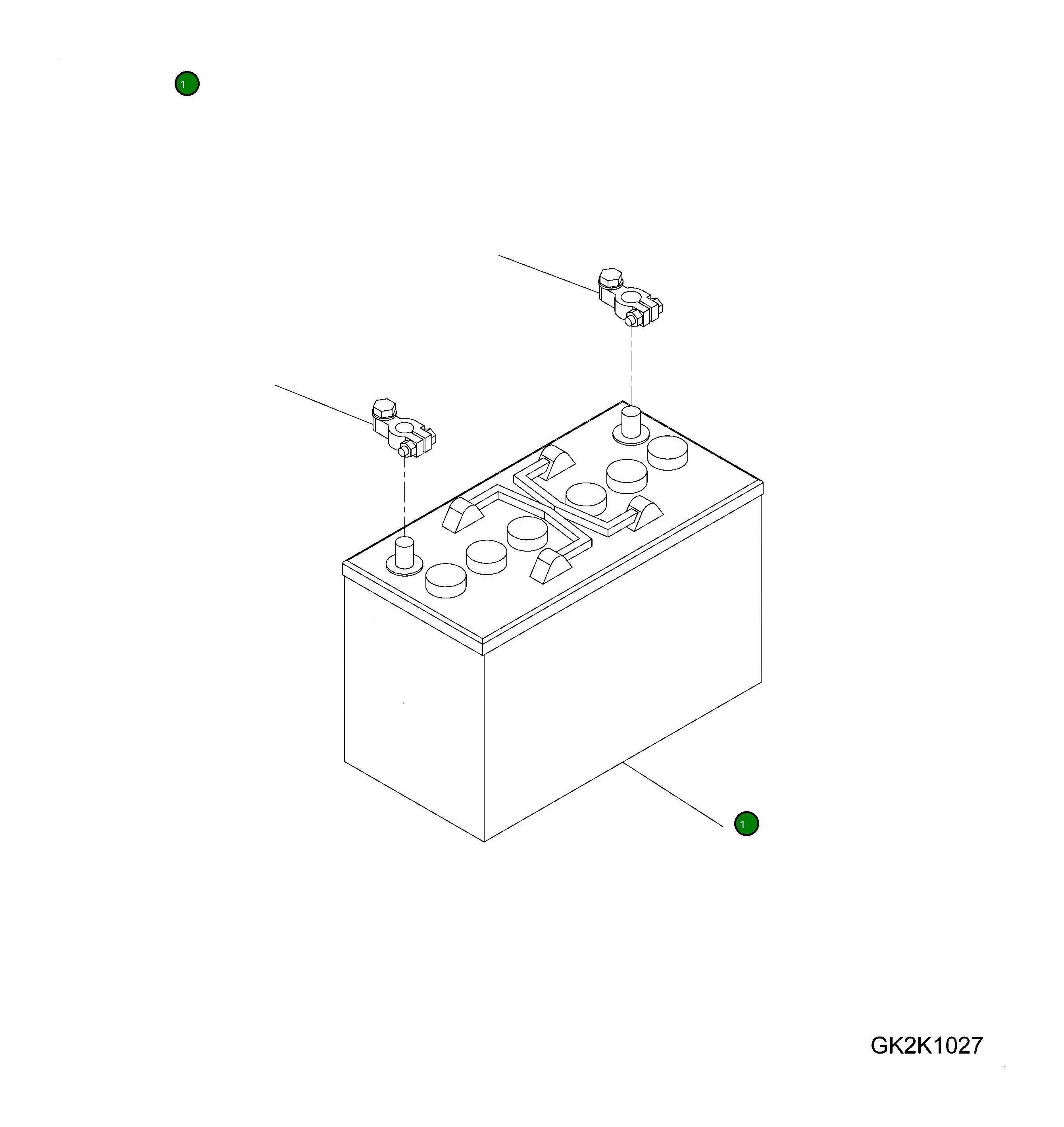 1

1

GK2K1027