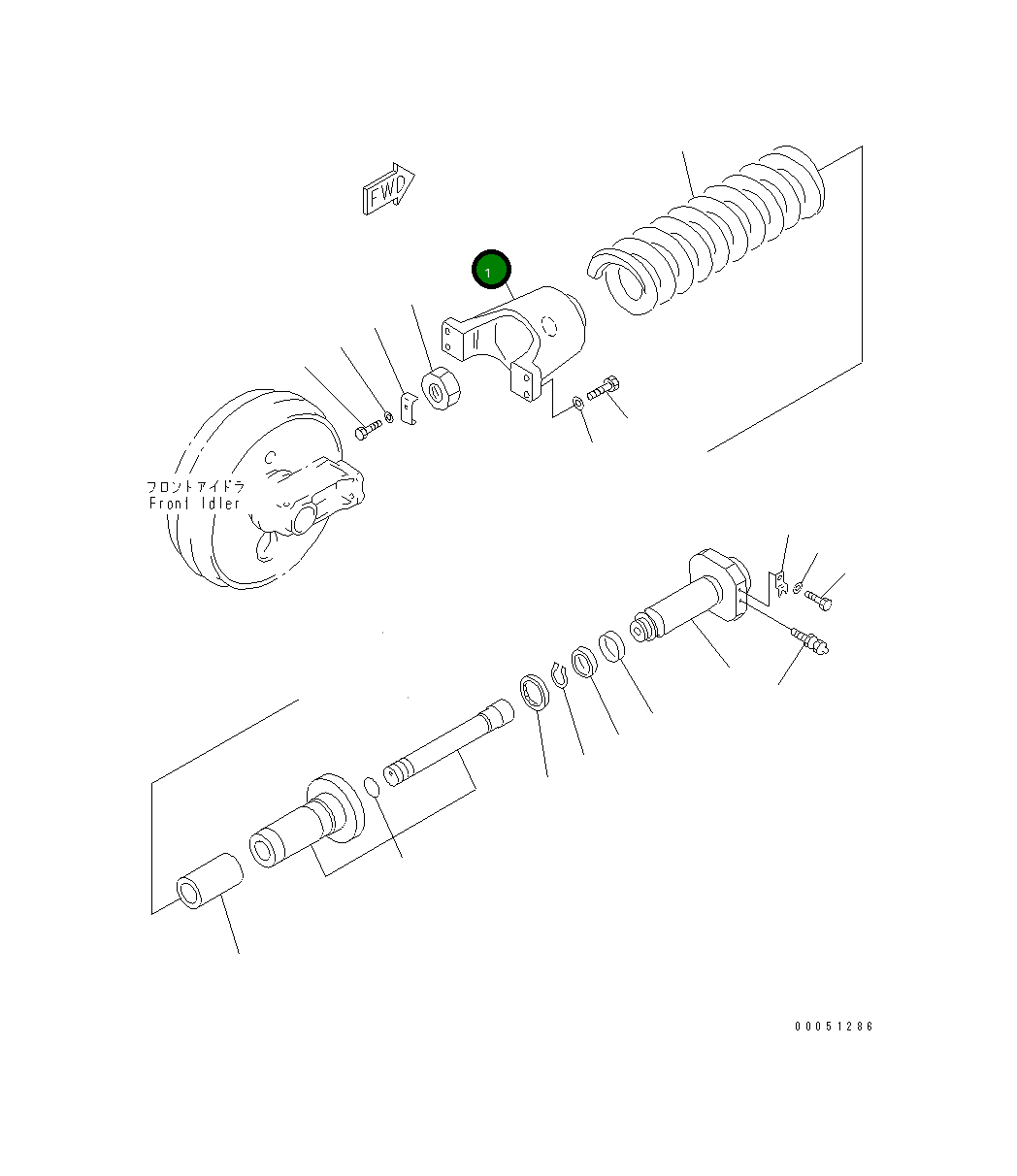 FWD

1

フロントアイドラ
Front Idler

00051286