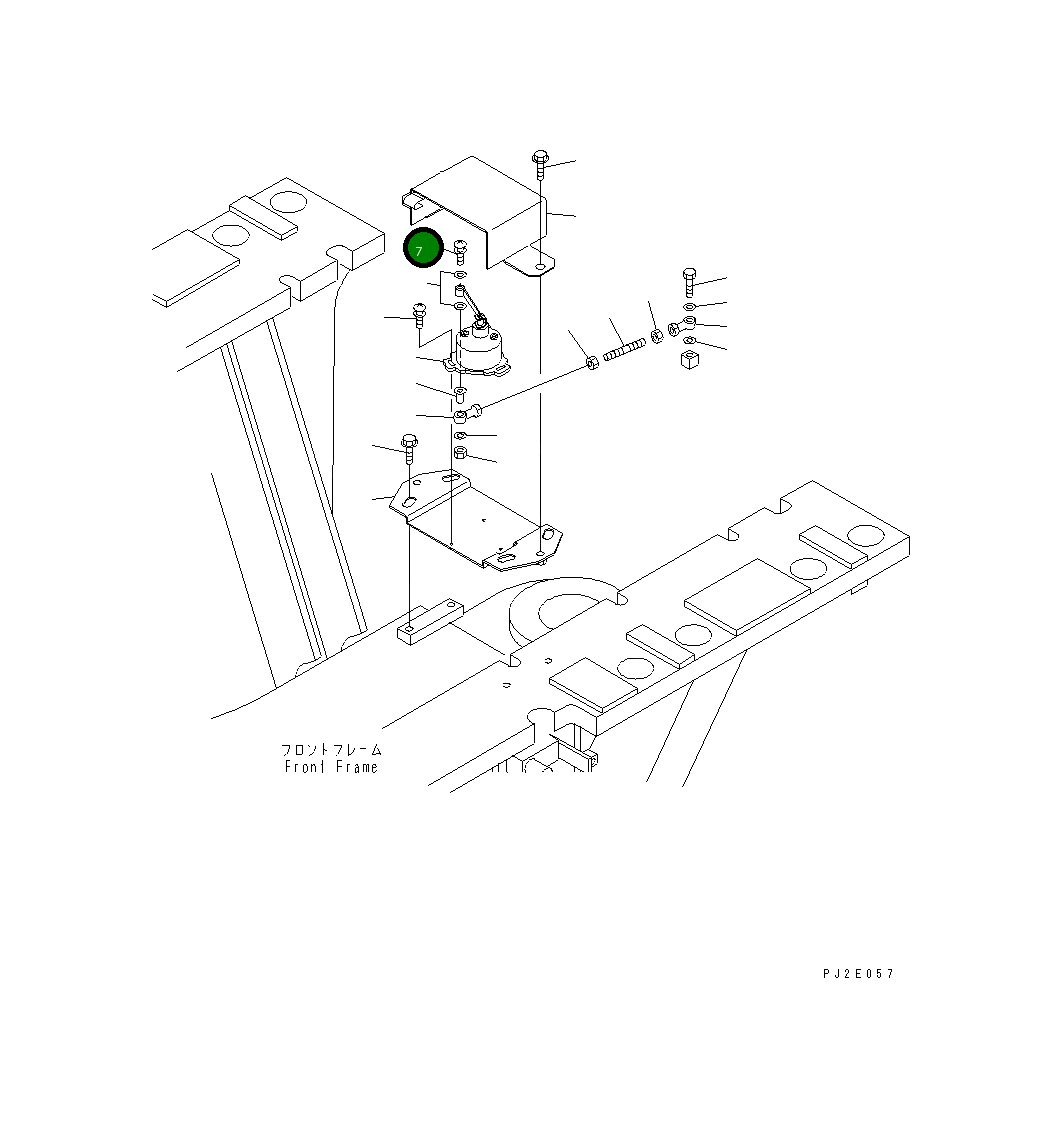 7

フロントフレーム
Front Frame

PJ2E057