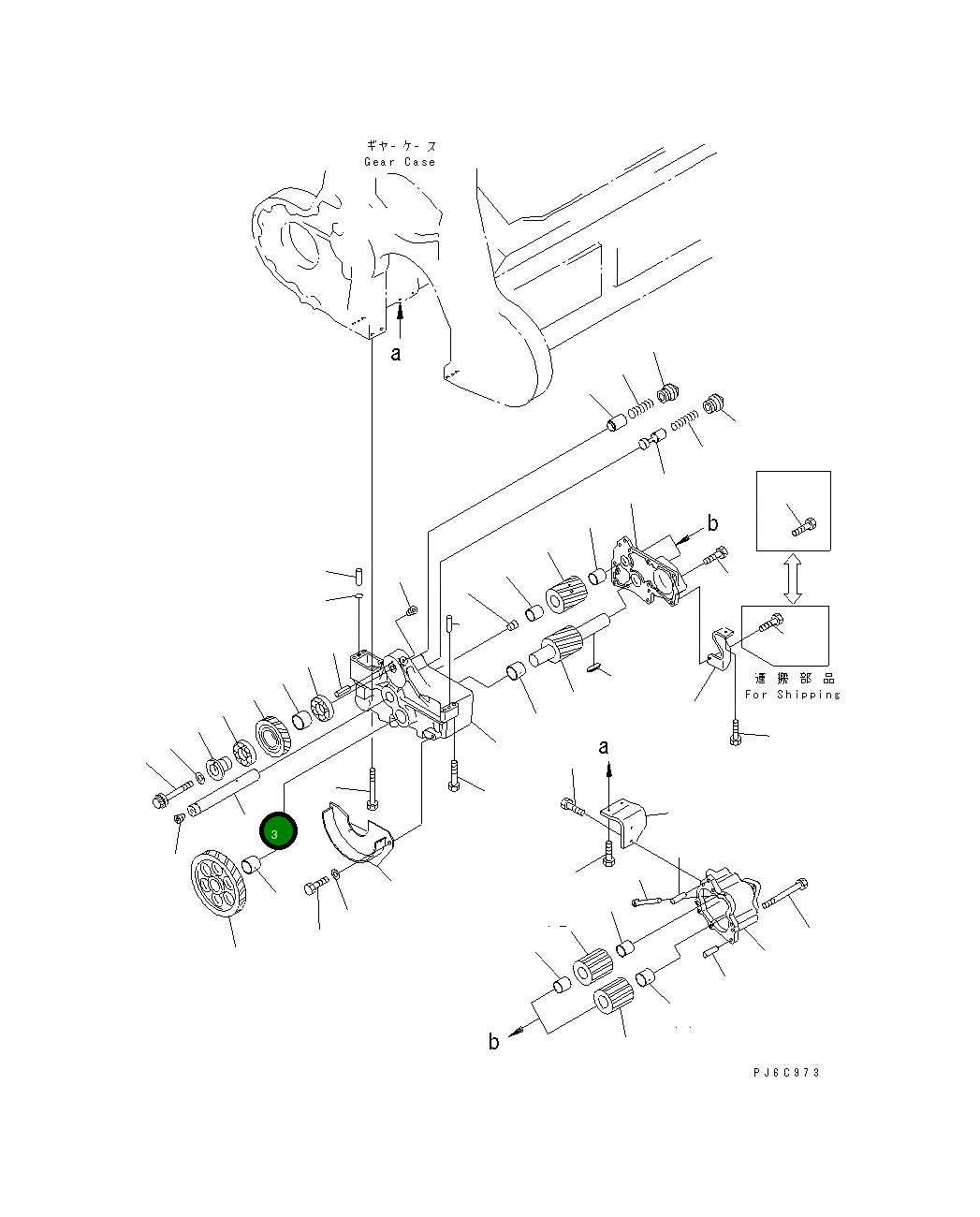 ギヤーケース
Gear Case

a

b

運搬部品
For Shipping

a

3

b

PJ6C973