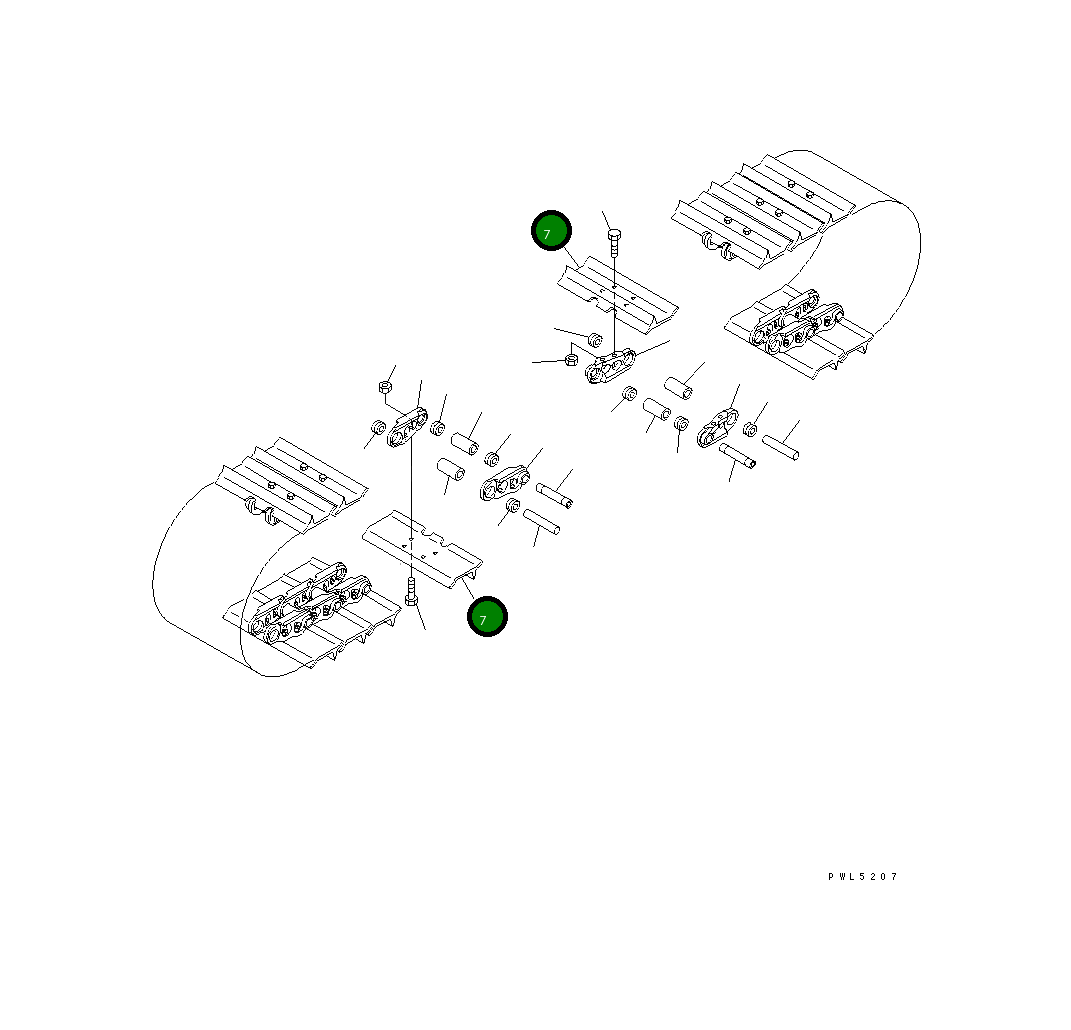 7

7

PWL5207