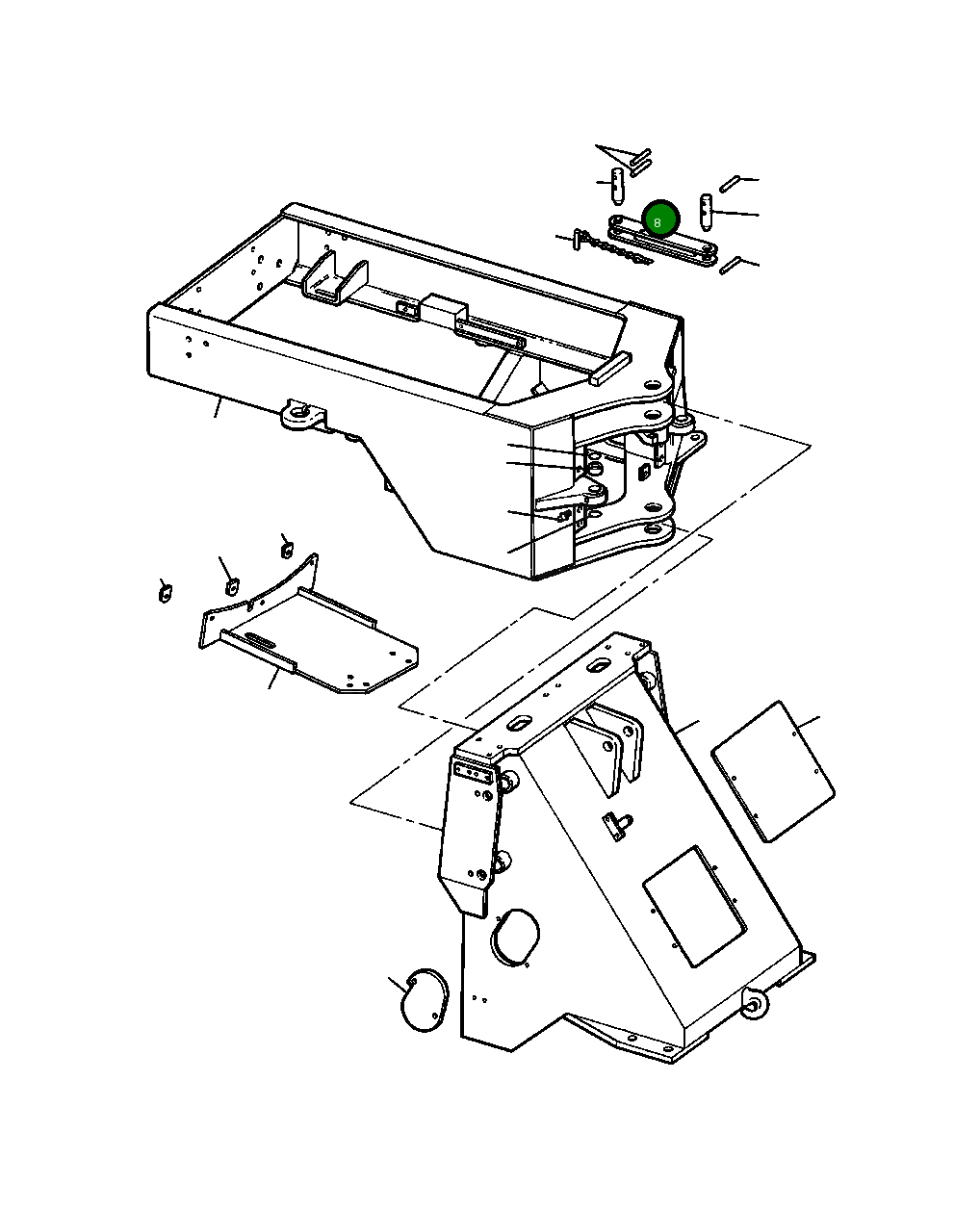 8