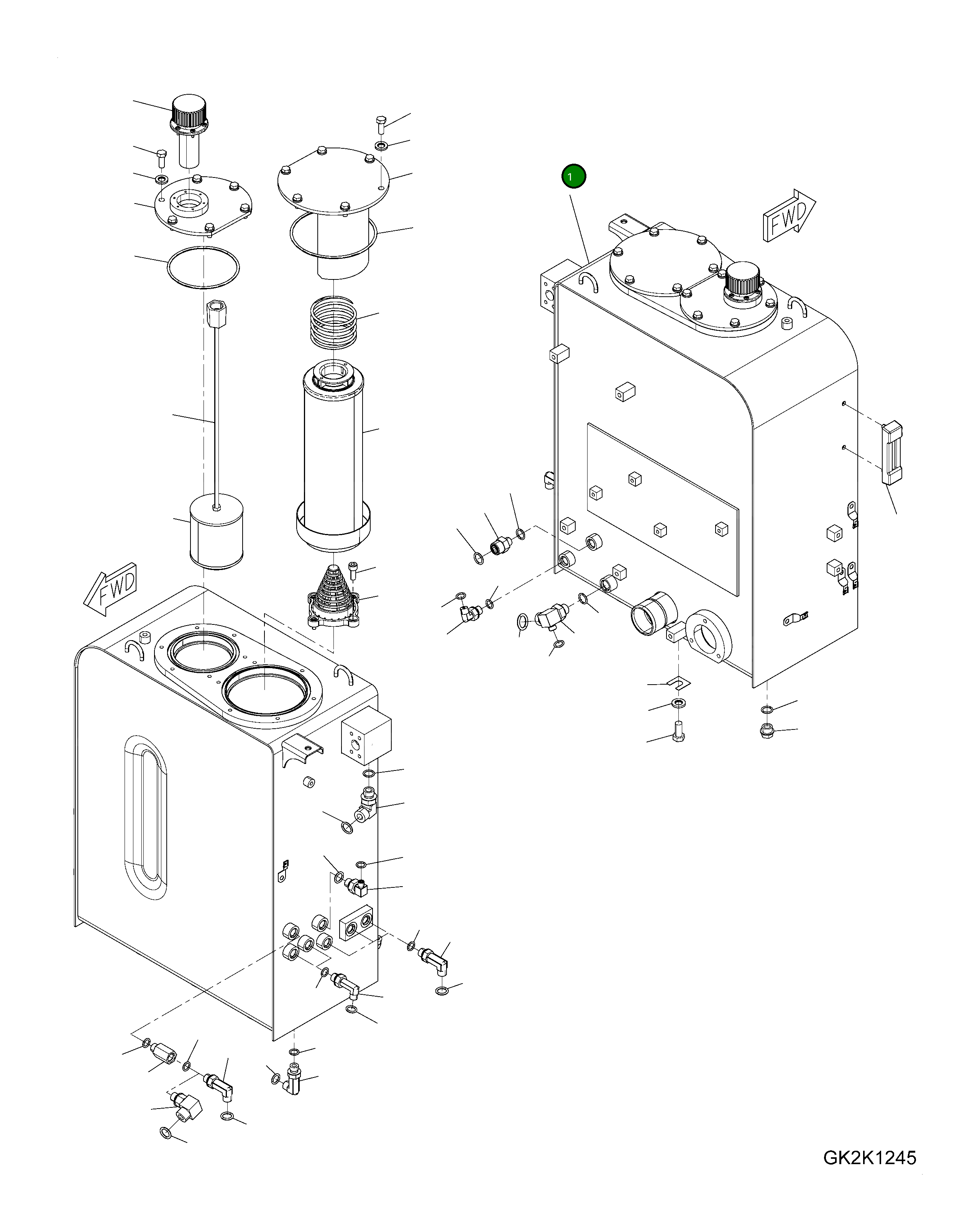 1

FWD

FWD

GK2K1245