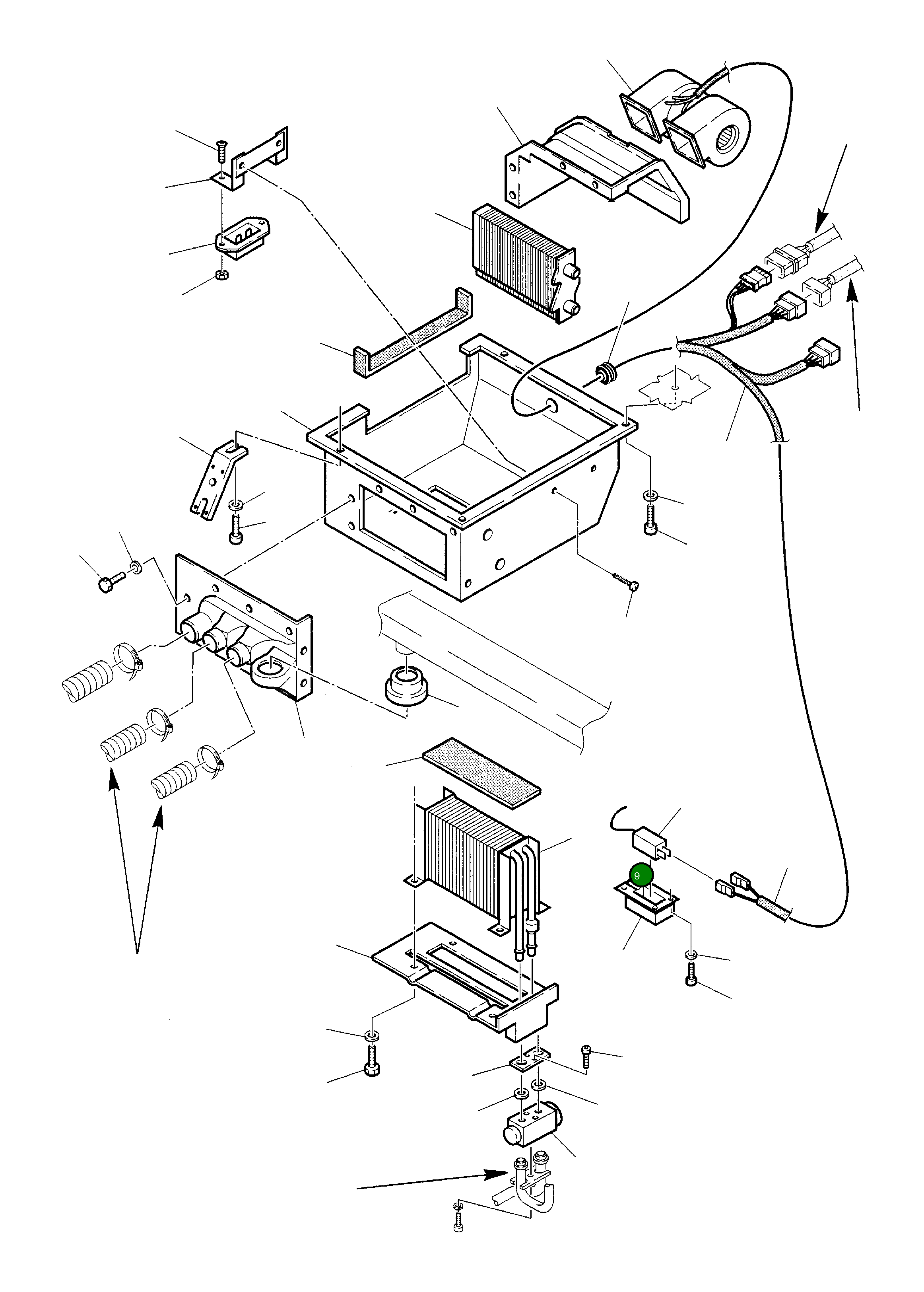 9