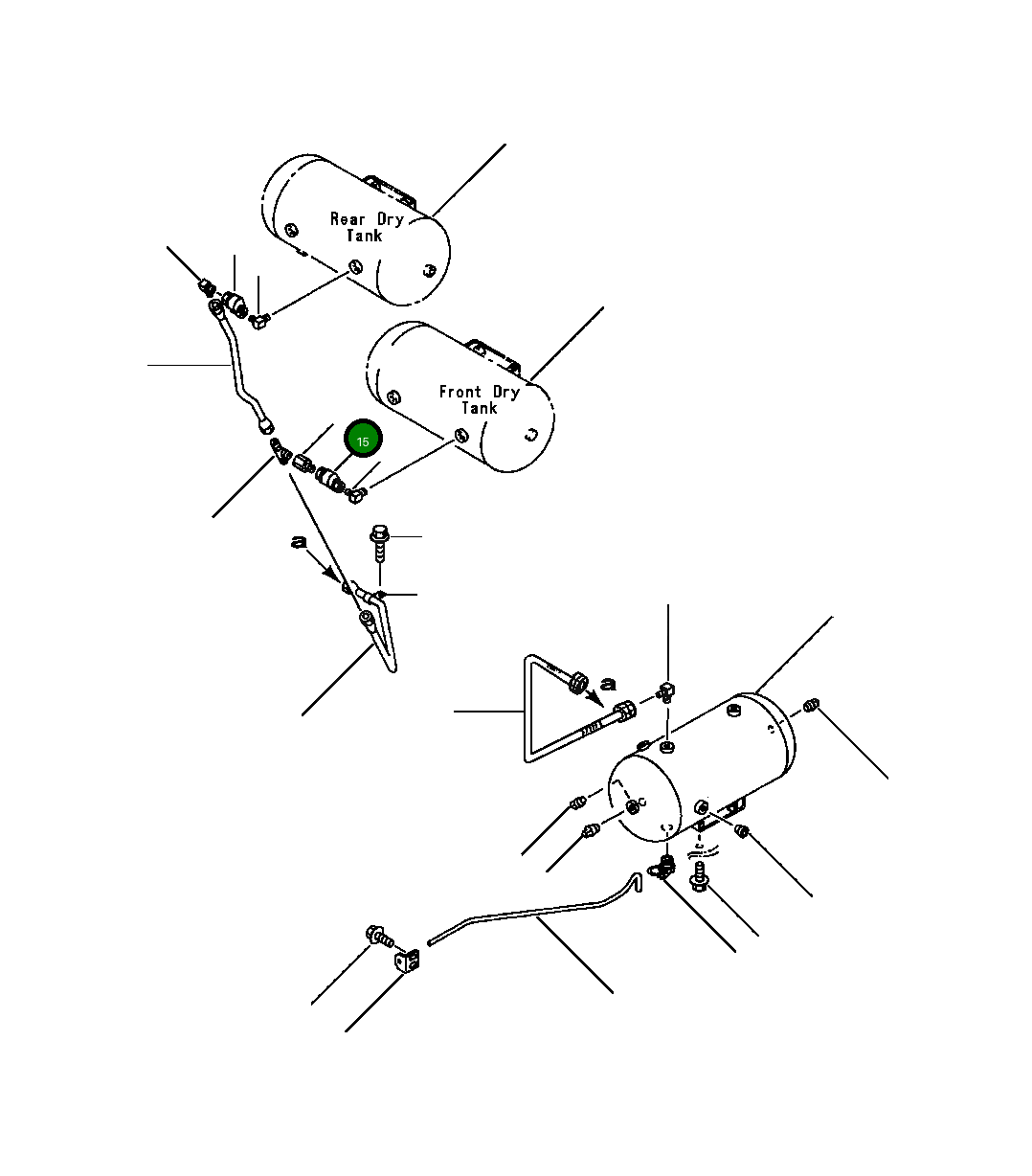 Rear Dry Tank

Front Dry Tank

15

a

a