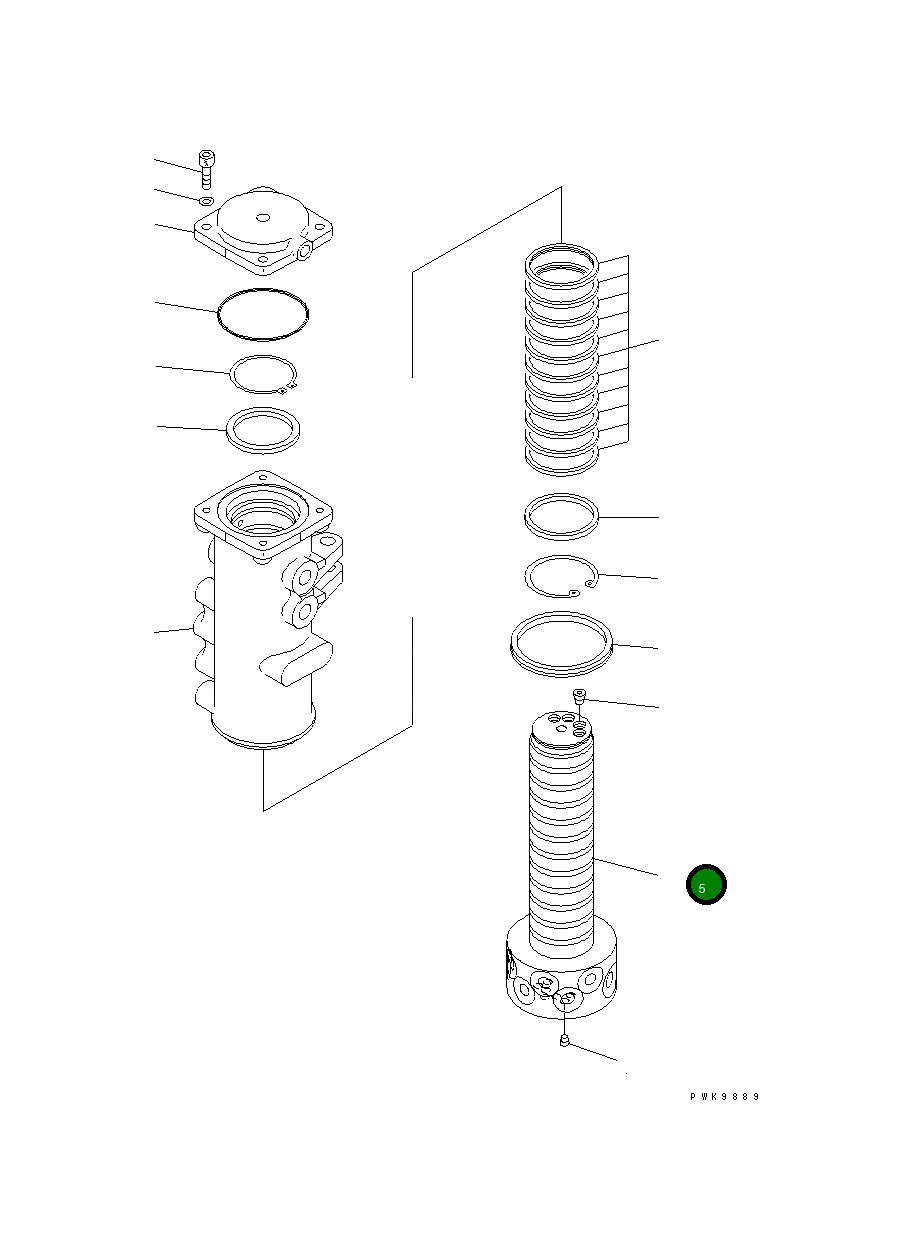 5

PWK9889