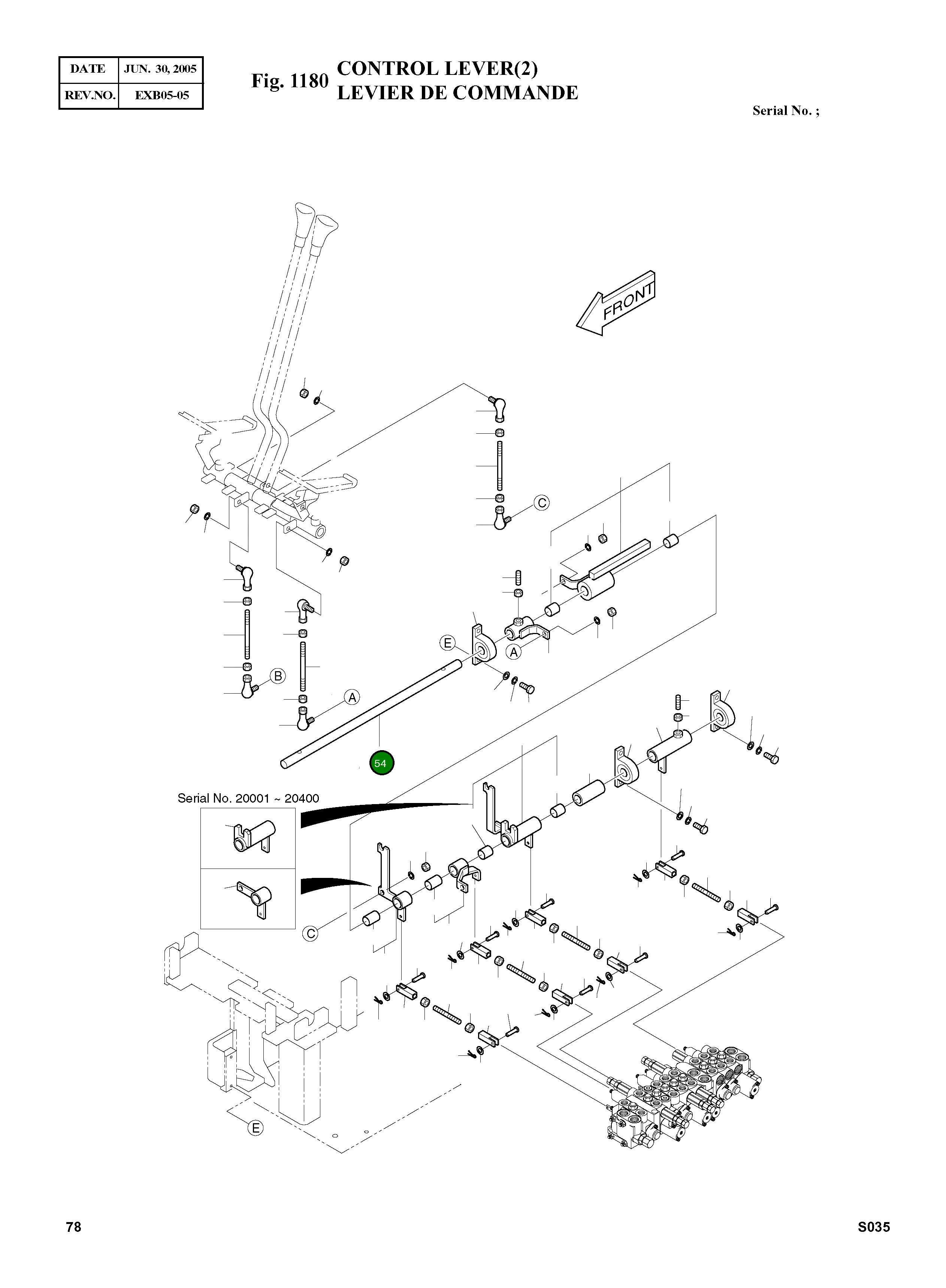 | DATE | JUN. 30, 2005 |
|---|---|
| REV.NO. | EXB05-05 |

Fig. 1180 CONTROL LEVER(2)
LEVIER DE COMMANDE

Serial No. ;

FRONT

C

E

A

B

A

54

Serial No. 20001 ~ 20400

C

E

78

S035