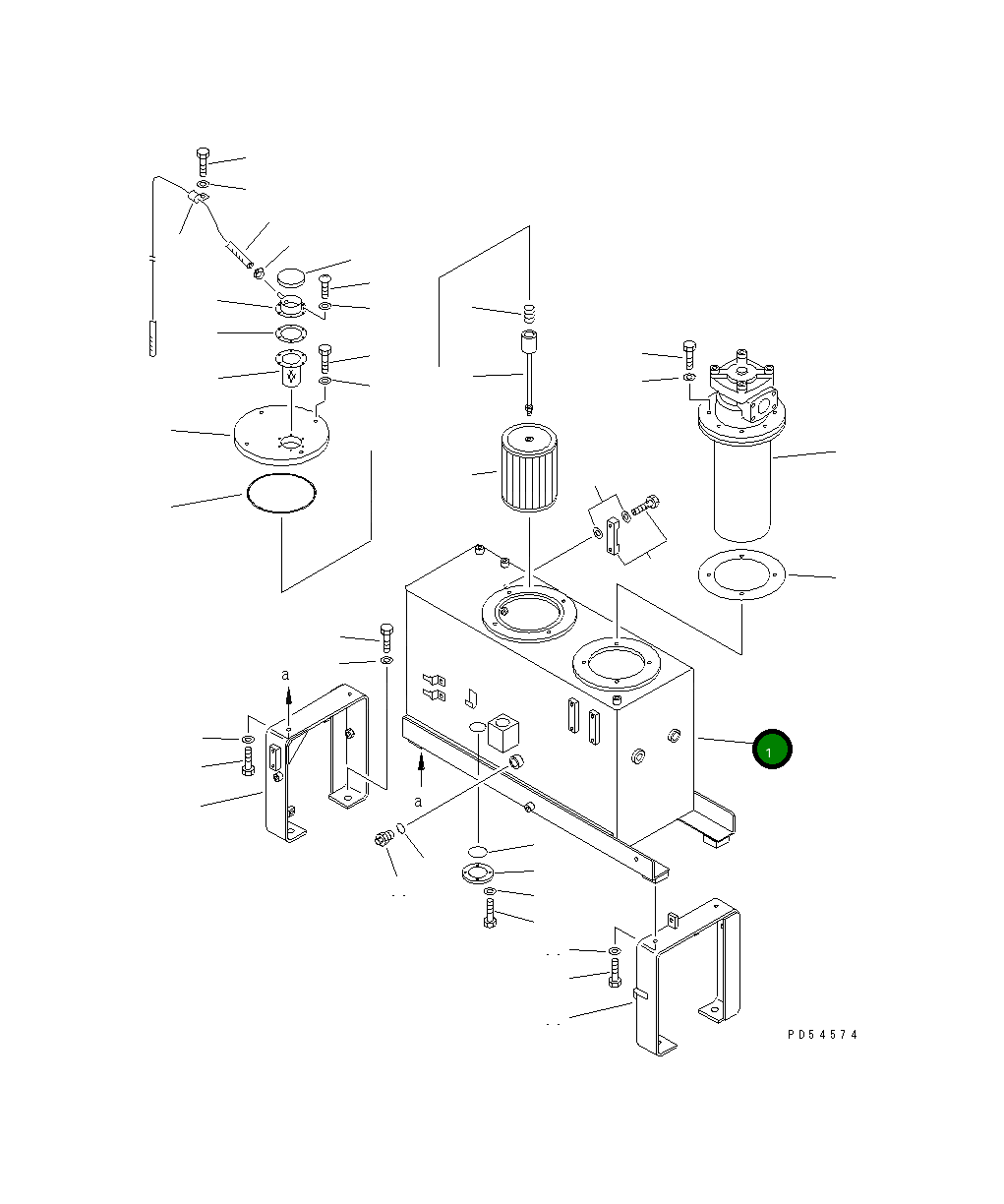 a

a

1

PD54574