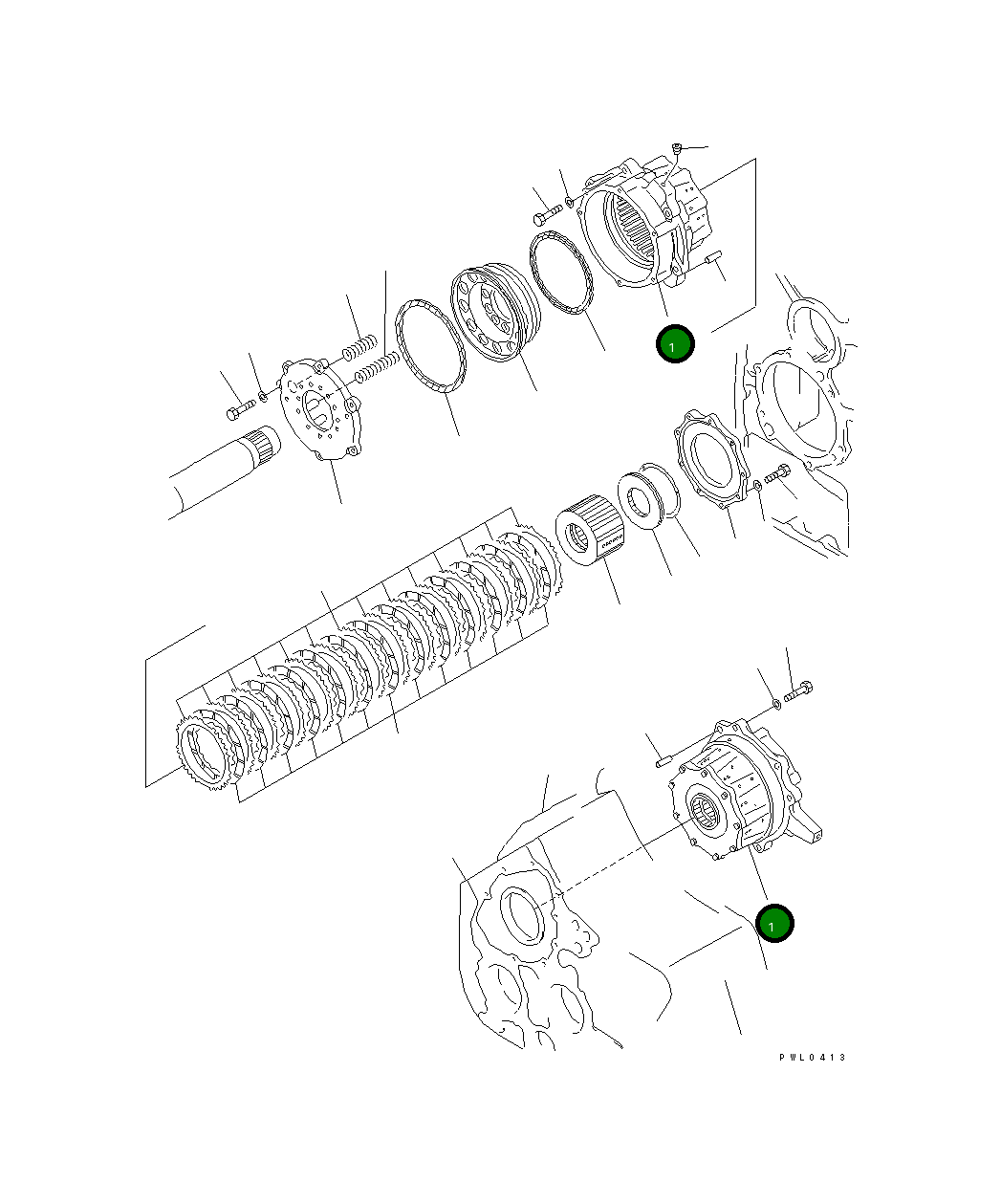 1

1

PWL0413