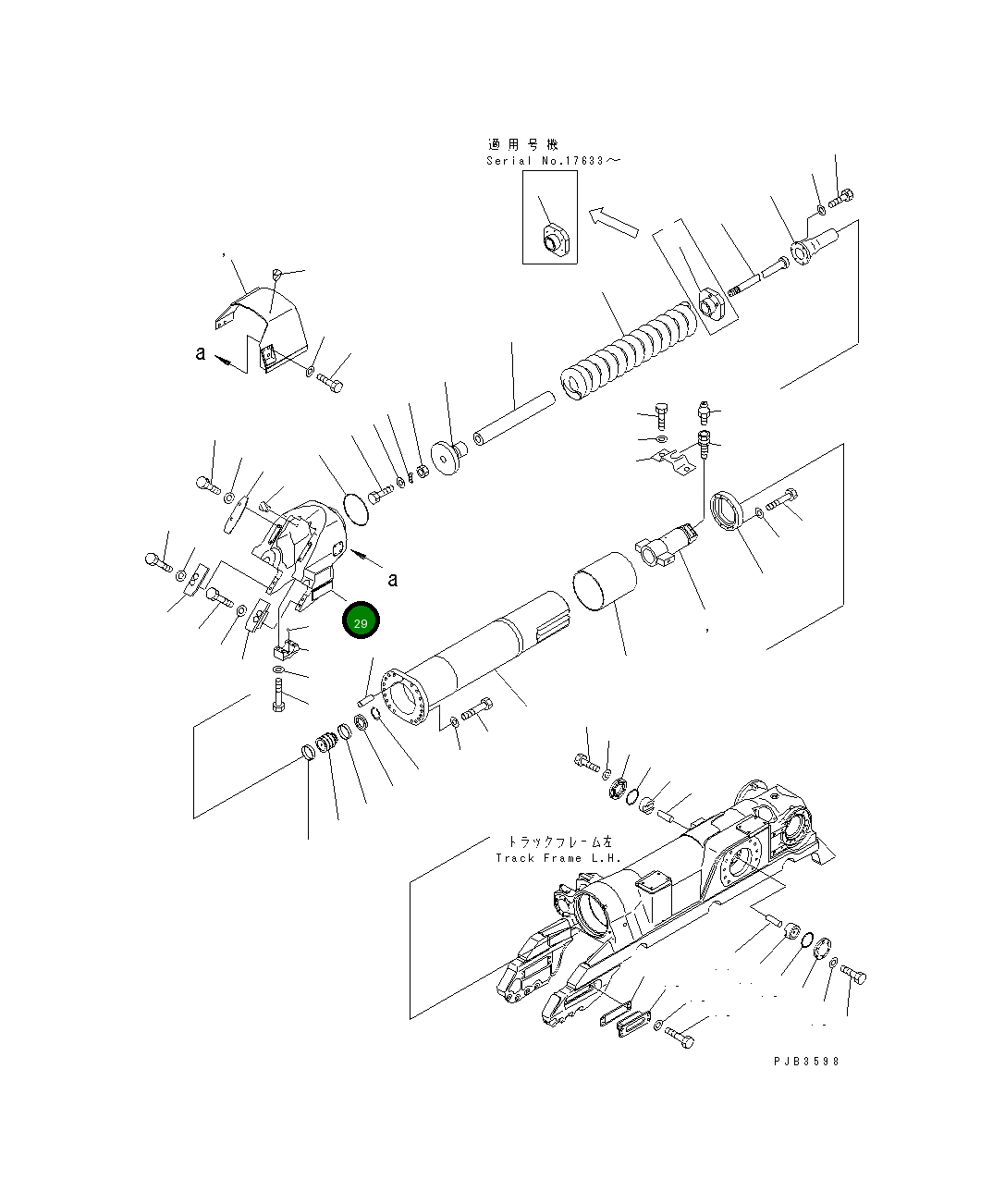 適用号機
Serial No.17633～

a

a

29

トラックフレーム左
Track Frame L.H.

PJB3598