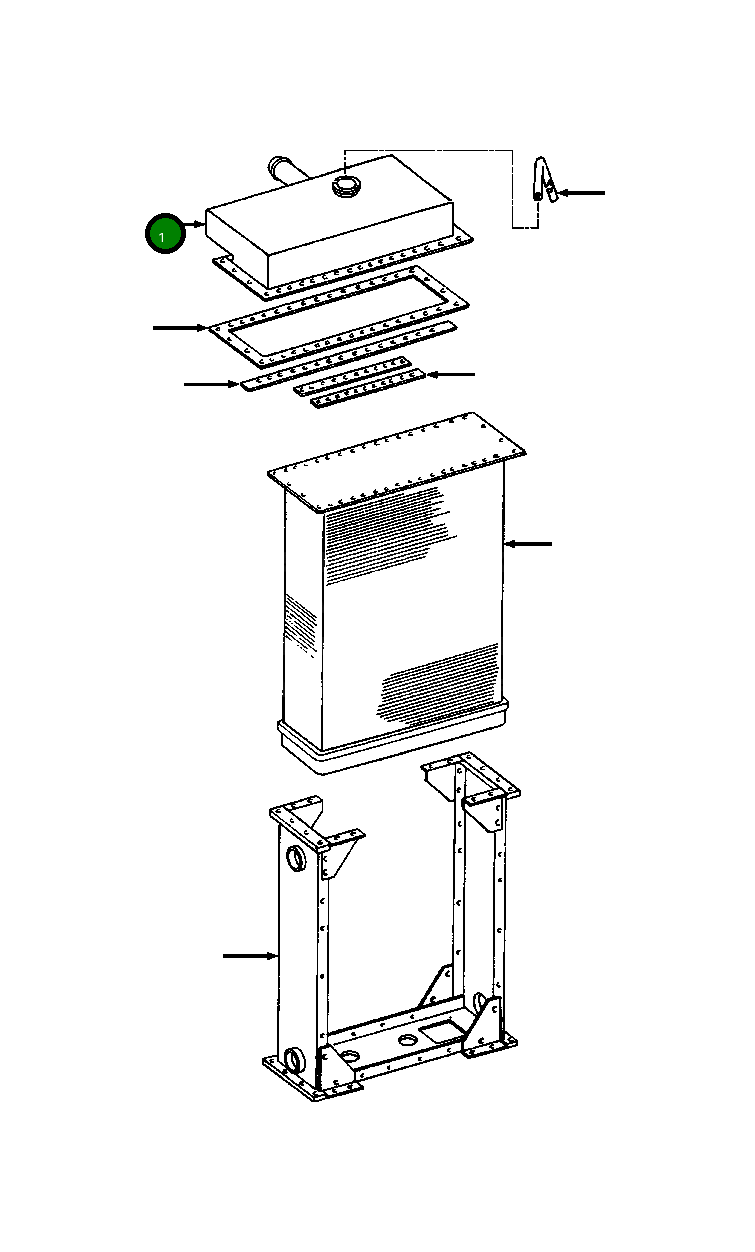 1