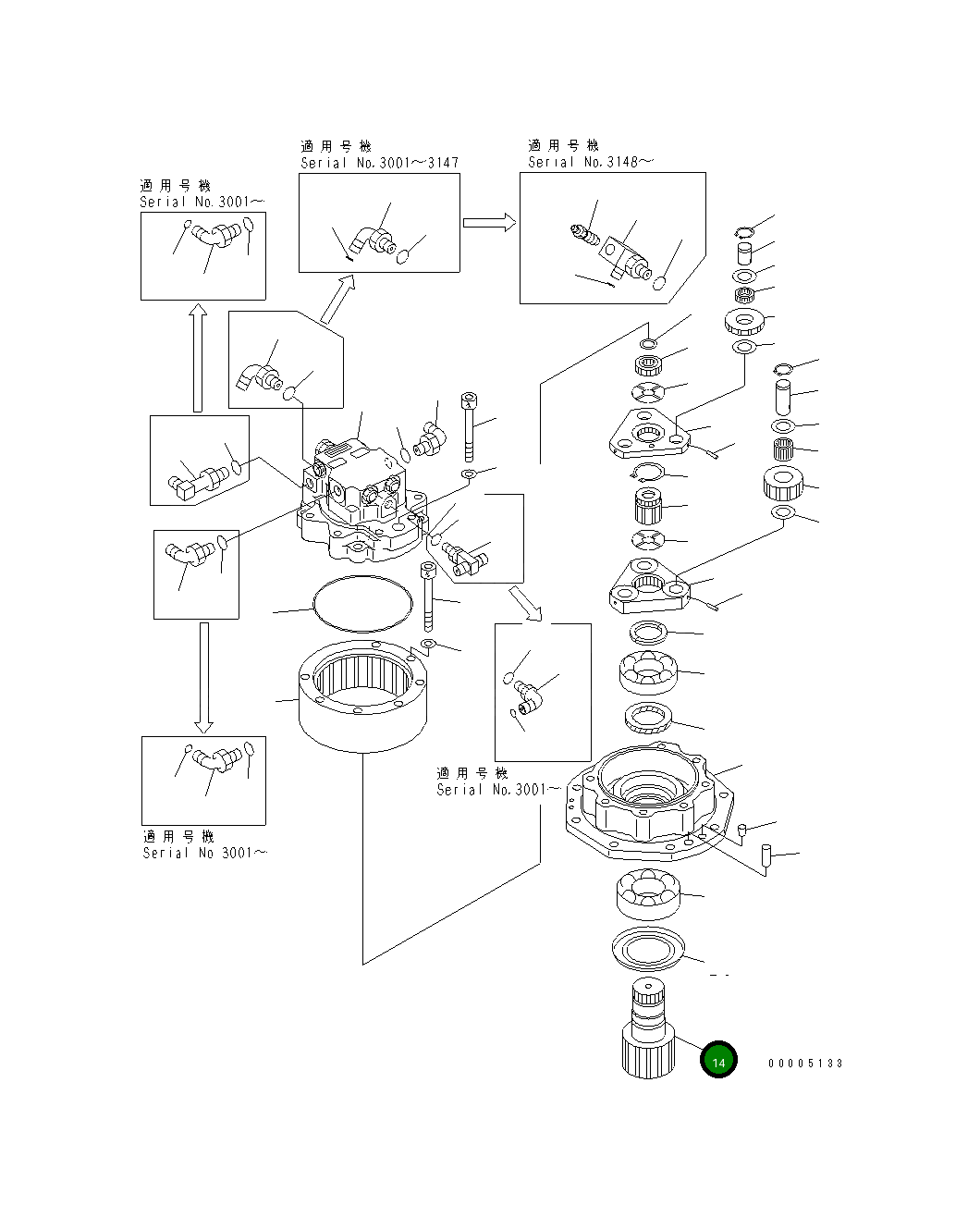 適用号機
Serial No.3001～3147

適用号機
Serial No.3148～

適用号機
Serial No.3001～

適用号機
Serial No.3001～

適用号機
Serial No 3001～

14

00005133