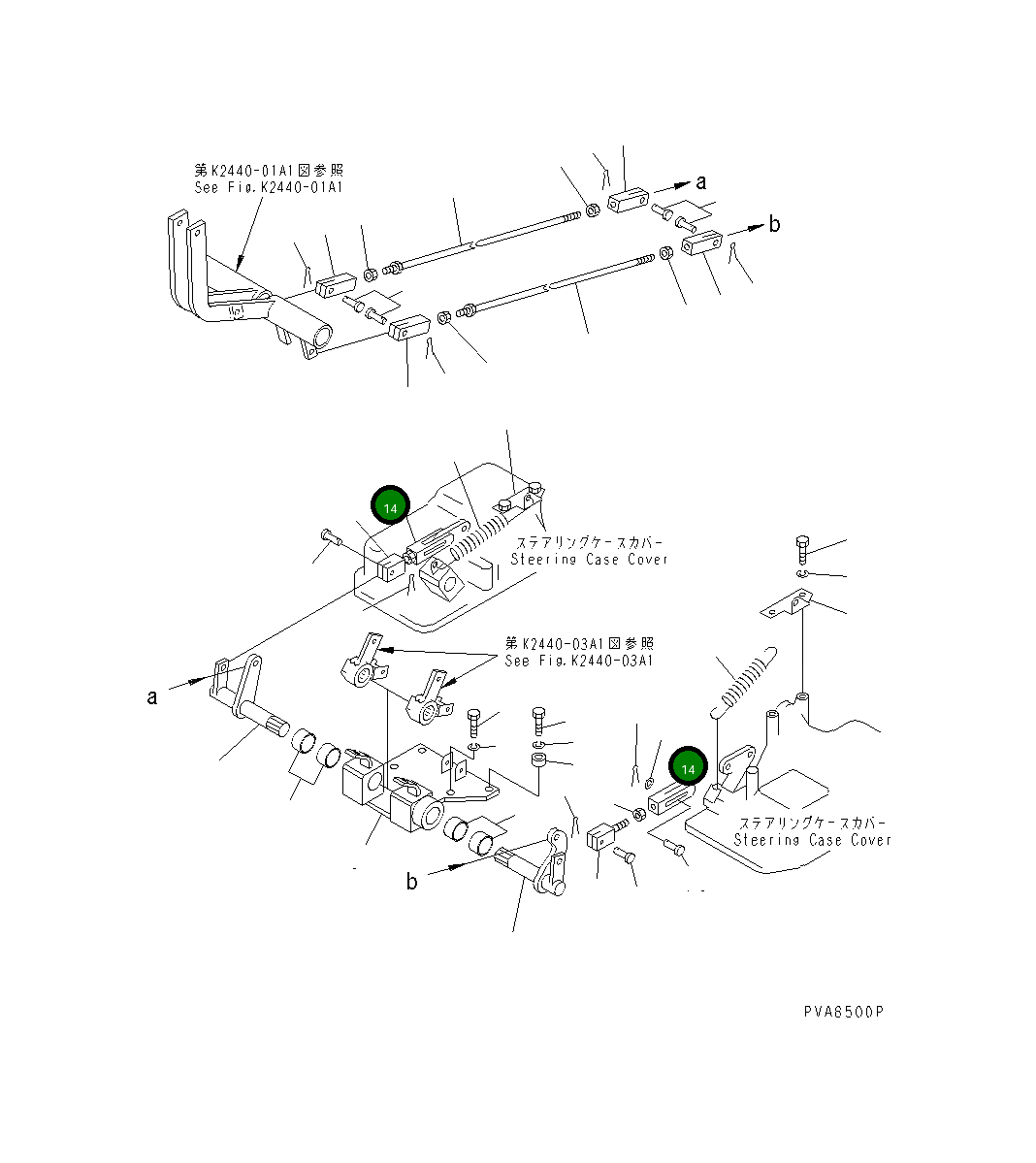 第K2440-01A1図参照
See Fig.K2440-01A1

a

b

14

ステアリングケースカバー
Steering Case Cover

第K2440-03A1図参照
See Fig.K2440-03A1

a

14

ステアリングケースカバー
Steering Case Cover

b

PVA6500P