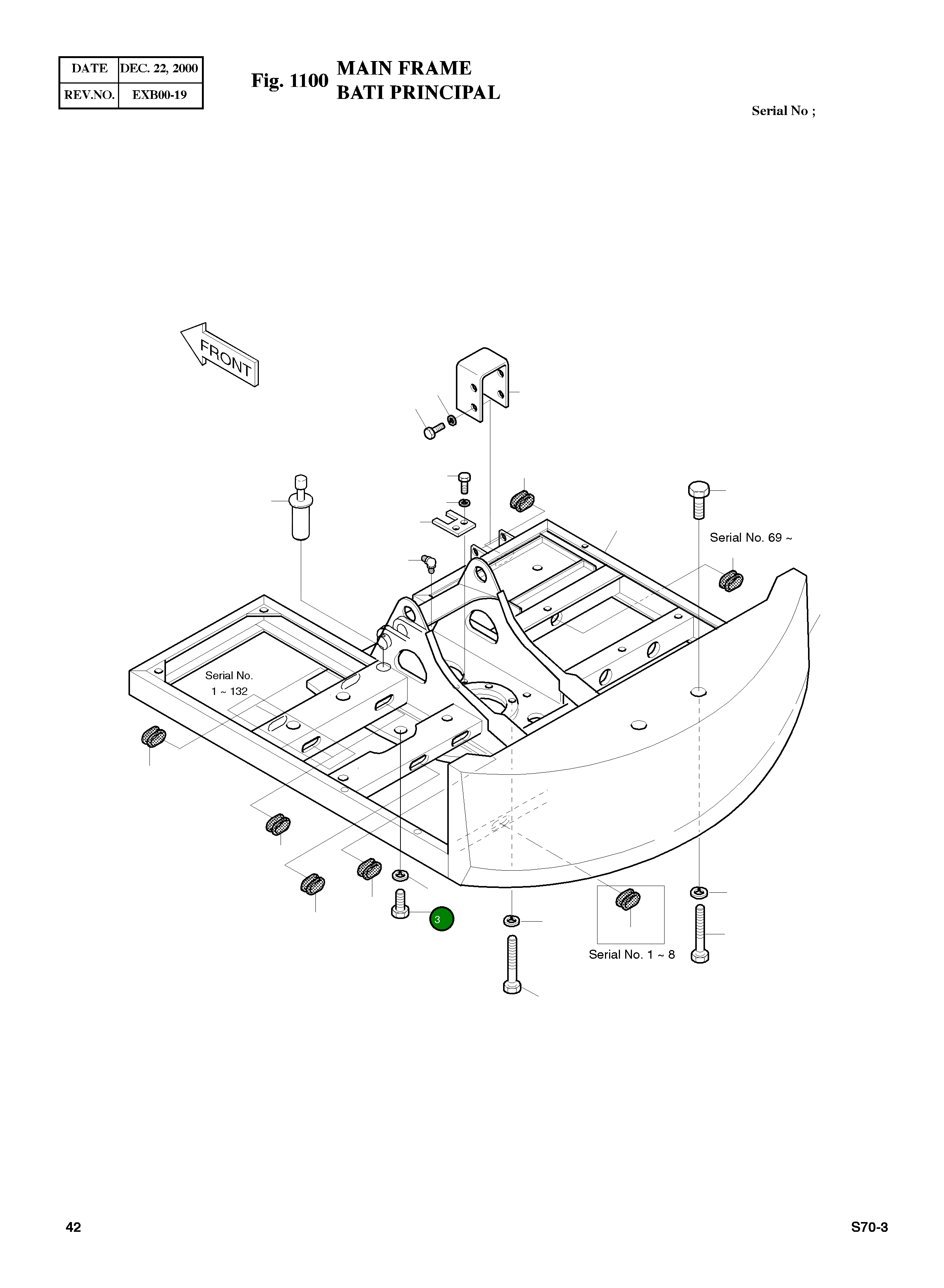 | DATE | DEC. 22, 2000 |
|---|---|
| REV.NO. | EXB00-19 |

Fig. 1100 MAIN FRAME
BATI PRINCIPAL

Serial No ;

FRONT

Serial No. 69 ~

Serial No.
1 ~ 132

3

Serial No. 1 ~ 8

42

S70-3